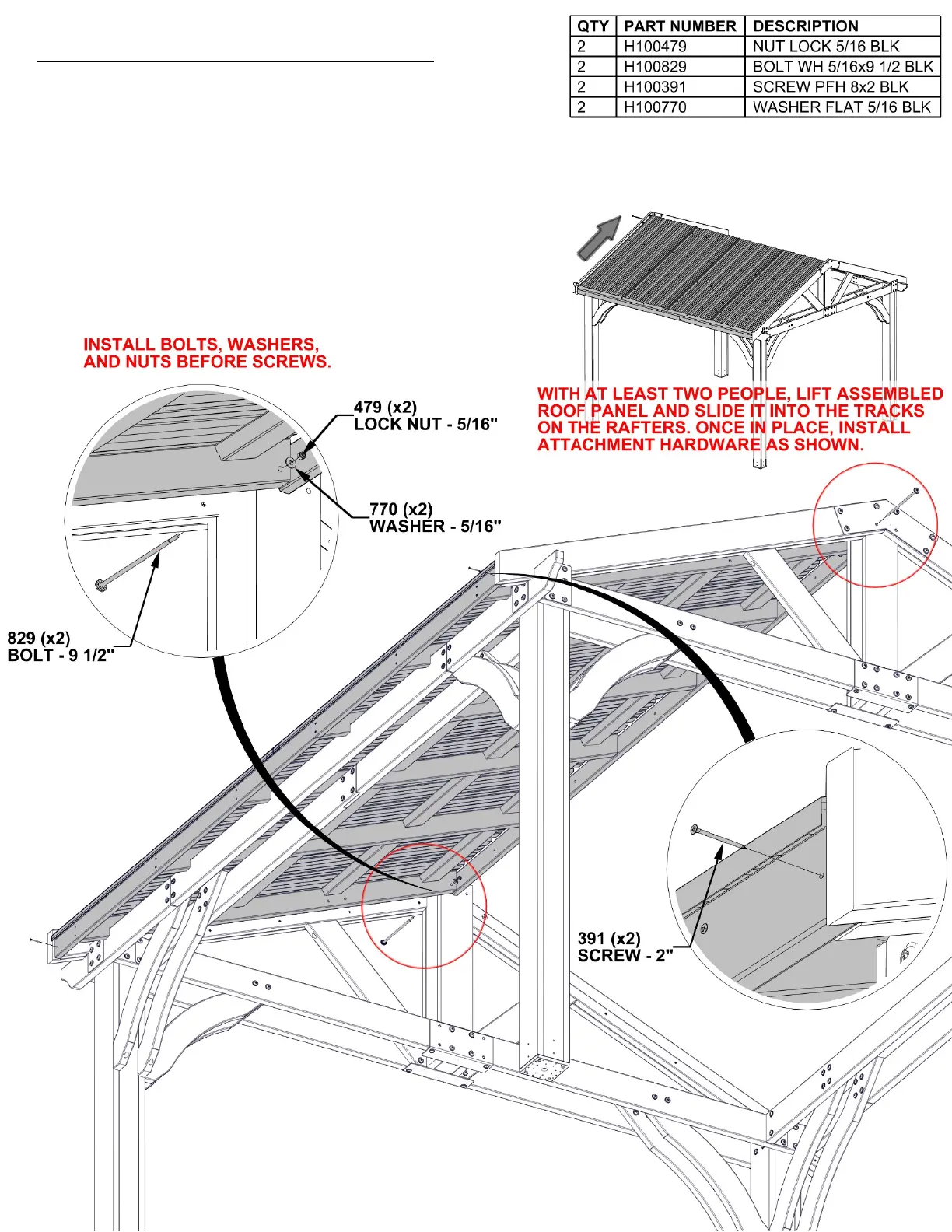 | QTY | PART NUMBER | DESCRIPTION |
|---|---|---|
| 2 | H100479 | NUT LOCK 5/16 BLK |
| 2 | H100829 | BOLT WH 5/16x9 1/2 BLK |
| 2 | H100391 | SCREW PFH 8x2 BLK |
| 2 | H100770 | WASHER FLAT 5/16 BLK |

INSTALL BOLTS, WASHERS, AND NUTS BEFORE SCREWS.

479 (x2)
LOCK NUT - 5/16"

770 (x2)
WASHER - 5/16"

829 (x2)
BOLT - 9 1/2"

WITH AT LEAST TWO PEOPLE, LIFT ASSEMBLED ROOF PANEL AND SLIDE IT INTO THE TRACKS ON THE RAFTERS. ONCE IN PLACE, INSTALL ATTACHMENT HARDWARE AS SHOWN.

391 (x2)
SCREW - 2"