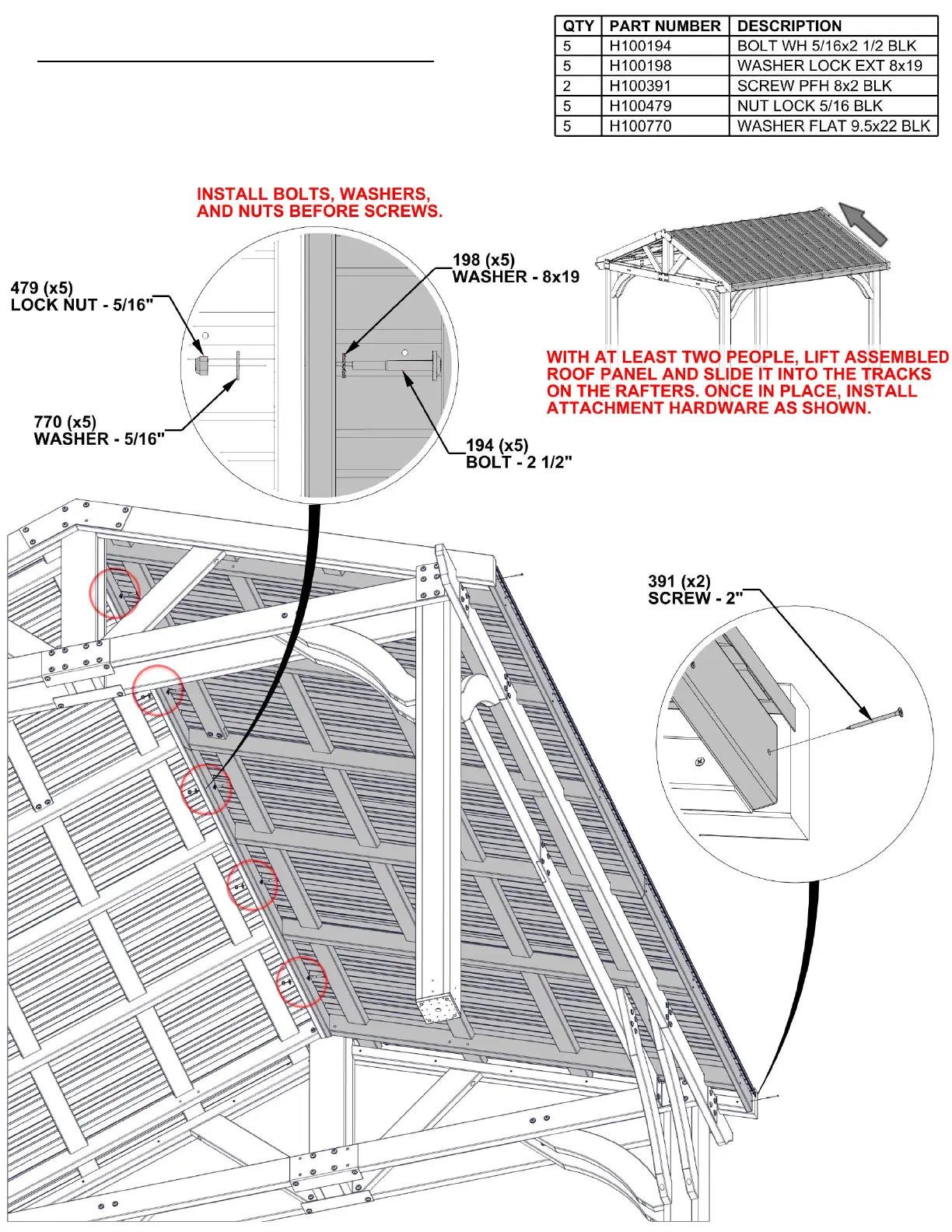 | QTY | PART NUMBER | DESCRIPTION |
|---|---|---|
| 5 | H100194 | BOLT WH 5/16x2 1/2 BLK |
| 5 | H100198 | WASHER LOCK EXT 8x19 |
| 2 | H100391 | SCREW PFH 8x2 BLK |
| 5 | H100479 | NUT LOCK 5/16 BLK |
| 5 | H100770 | WASHER FLAT 9.5x22 BLK |

INSTALL BOLTS, WASHERS, AND NUTS BEFORE SCREWS.

479 (x5)
LOCK NUT - 5/16"

198 (x5)
WASHER - 8x19

770 (x5)
WASHER - 5/16"

194 (x5)
BOLT - 2 1/2"

WITH AT LEAST TWO PEOPLE, LIFT ASSEMBLED ROOF PANEL AND SLIDE IT INTO THE TRACKS ON THE RAFTERS. ONCE IN PLACE, INSTALL ATTACHMENT HARDWARE AS SHOWN.

391 (x2)
SCREW - 2"