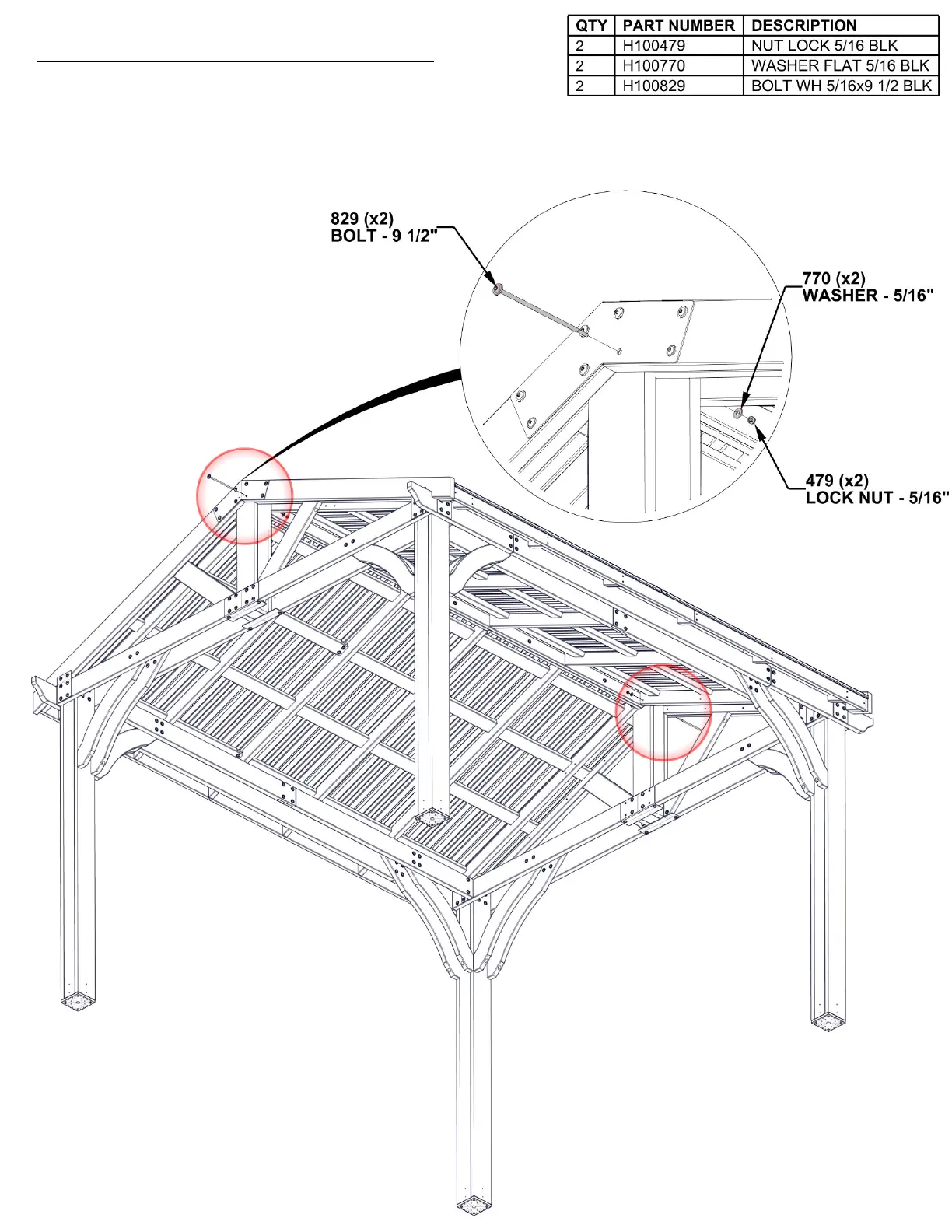 | QTY | PART NUMBER | DESCRIPTION |
|---|---|---|
| 2 | H100479 | NUT LOCK 5/16 BLK |
| 2 | H100770 | WASHER FLAT 5/16 BLK |
| 2 | H100829 | BOLT WH 5/16x9 1/2 BLK |

829 (x2)
BOLT - 9 1/2"

770 (x2)
WASHER - 5/16"

479 (x2)
LOCK NUT - 5/16"