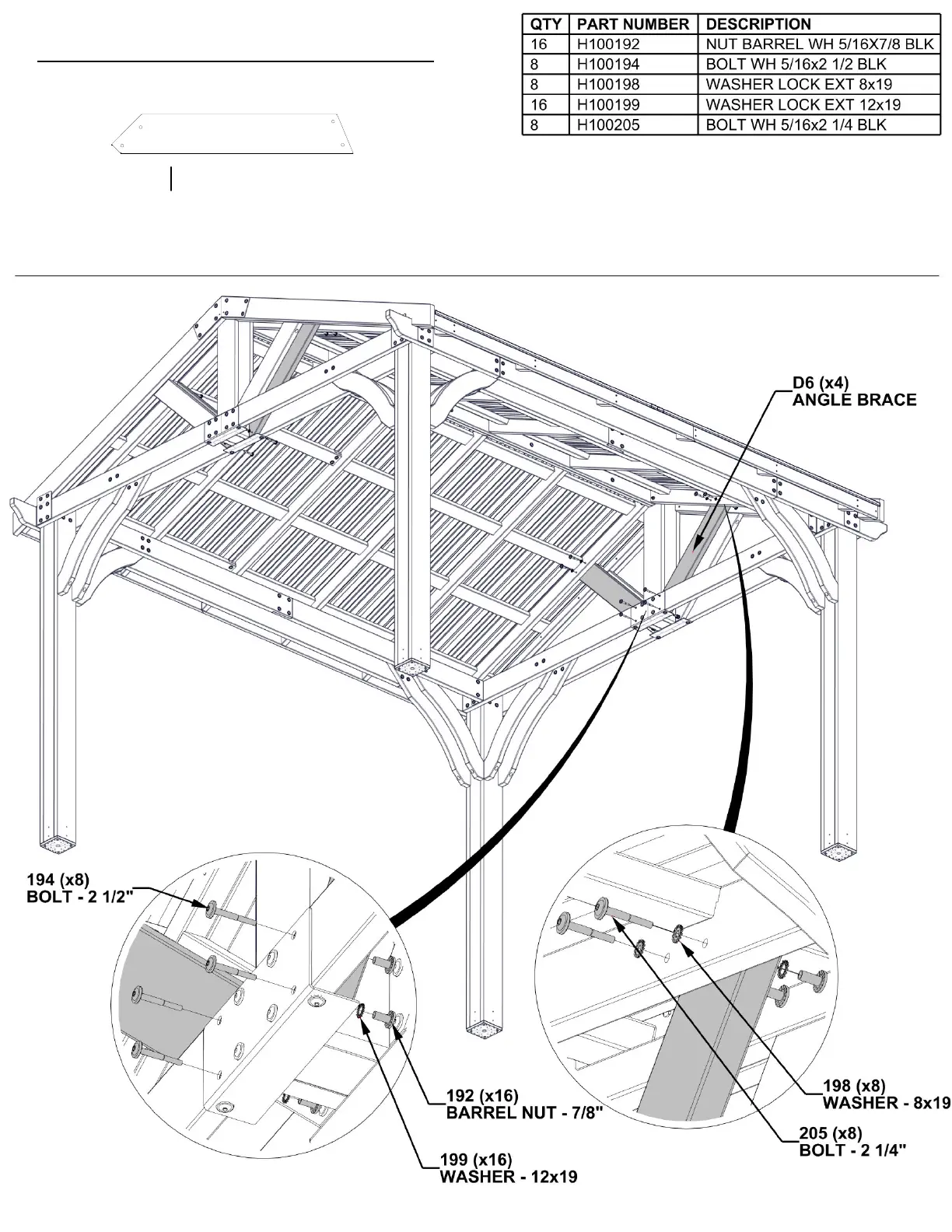 | QTY | PART NUMBER | DESCRIPTION |
|---|---|---|
| 16 | H100192 | NUT BARREL WH 5/16X7/8 BLK |
| 8 | H100194 | BOLT WH 5/16x2 1/2 BLK |
| 8 | H100198 | WASHER LOCK EXT 8x19 |
| 16 | H100199 | WASHER LOCK EXT 12x19 |
| 8 | H100205 | BOLT WH 5/16x2 1/4 BLK |

D6 (x4)
ANGLE BRACE

194 (x8)
BOLT - 2 1/2"

192 (x16)
BARREL NUT - 7/8"

199 (x16)
WASHER - 12x19

198 (x8)
WASHER - 8x19

205 (x8)
BOLT - 2 1/4"