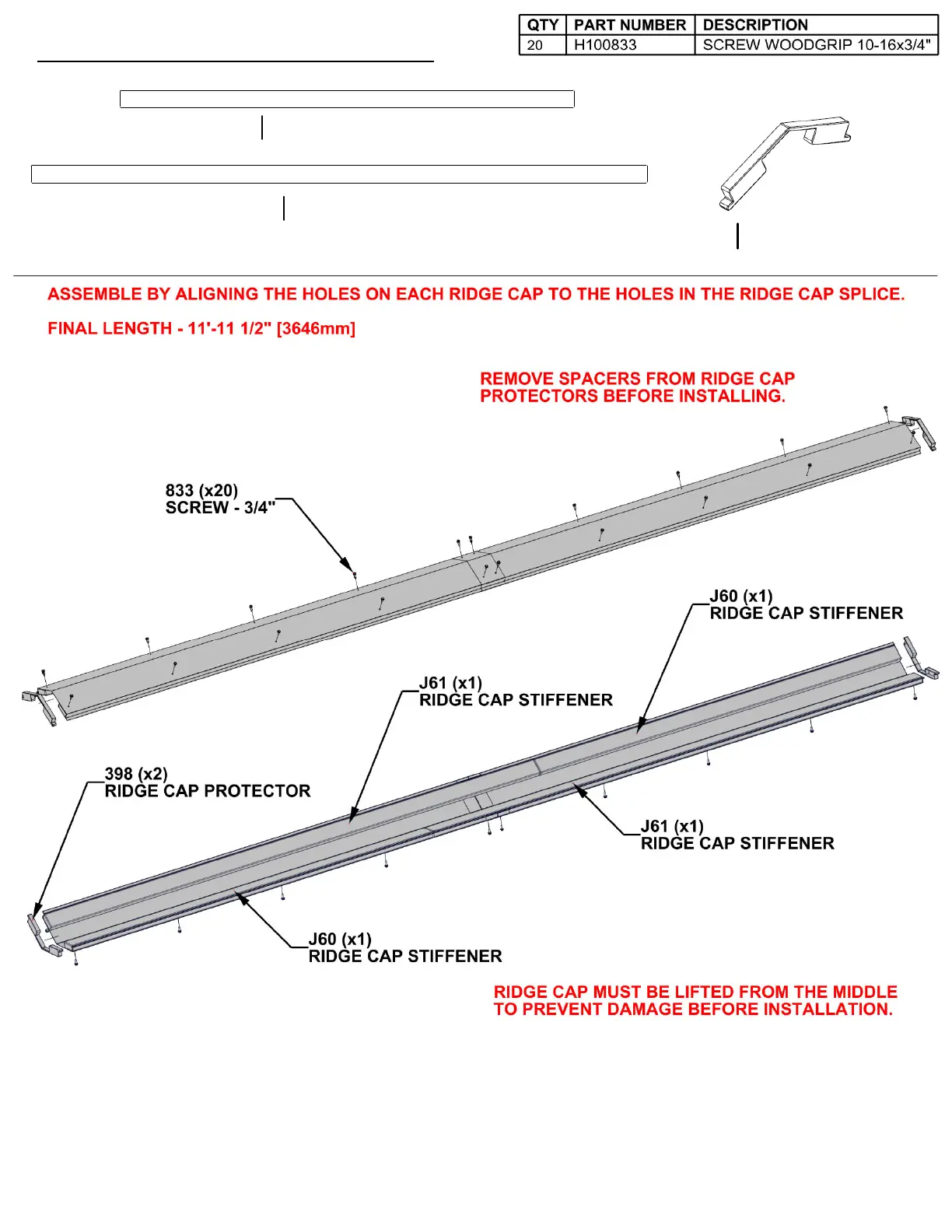 | QTY | PART NUMBER | DESCRIPTION |
|---|---|---|
| 20 | H100833 | SCREW WOODGRIP 10-16x3/4" |

ASSEMBLE BY ALIGNING THE HOLES ON EACH RIDGE CAP TO THE HOLES IN THE RIDGE CAP SPLICE.

FINAL LENGTH - 11'-11 1/2" [3646mm]

REMOVE SPACERS FROM RIDGE CAP PROTECTORS BEFORE INSTALLING.

833 (x20)
SCREW - 3/4"

J60 (x1)
RIDGE CAP STIFFENER

J61 (x1)
RIDGE CAP STIFFENER

398 (x2)
RIDGE CAP PROTECTOR

J61 (x1)
RIDGE CAP STIFFENER

J60 (x1)
RIDGE CAP STIFFENER

RIDGE CAP MUST BE LIFTED FROM THE MIDDLE TO PREVENT DAMAGE BEFORE INSTALLATION.