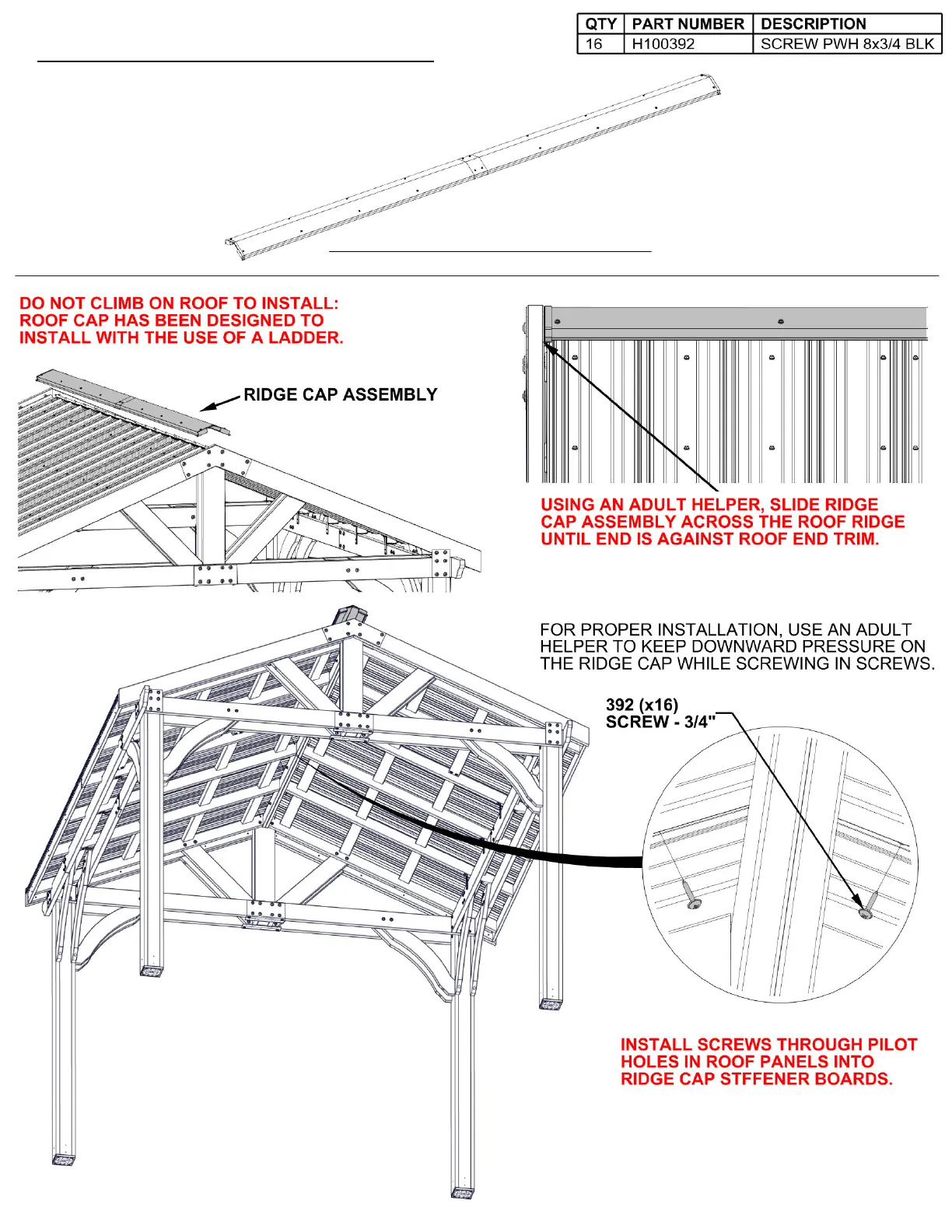 | QTY | PART NUMBER | DESCRIPTION |
|---|---|---|
| 16 | H100392 | SCREW PWH 8x3/4 BLK |

DO NOT CLIMB ON ROOF TO INSTALL: ROOF CAP HAS BEEN DESIGNED TO INSTALL WITH THE USE OF A LADDER.

RIDGE CAP ASSEMBLY

USING AN ADULT HELPER, SLIDE RIDGE CAP ASSEMBLY ACROSS THE ROOF RIDGE UNTIL END IS AGAINST ROOF END TRIM.

FOR PROPER INSTALLATION, USE AN ADULT HELPER TO KEEP DOWNWARD PRESSURE ON THE RIDGE CAP WHILE SCREWING IN SCREWS.

392 (x16)
SCREW - 3/4"

INSTALL SCREWS THROUGH PILOT HOLES IN ROOF PANELS INTO RIDGE CAP STFFENER BOARDS.