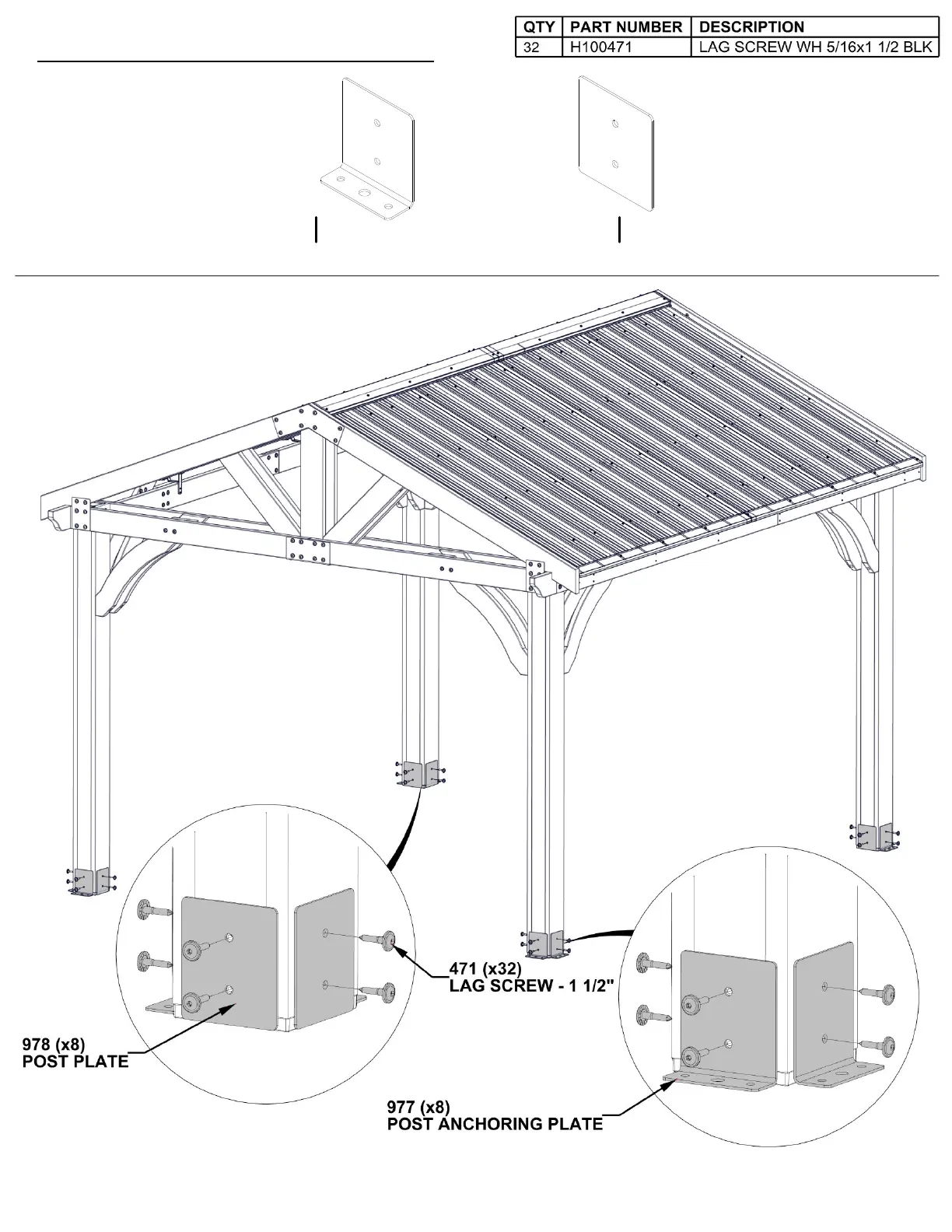 | QTY | PART NUMBER | DESCRIPTION |
|---|---|---|
| 32 | H100471 | LAG SCREW WH 5/16x1 1/2 BLK |

471 (x32)
LAG SCREW - 1 1/2"

978 (x8)
POST PLATE

977 (x8)
POST ANCHORING PLATE