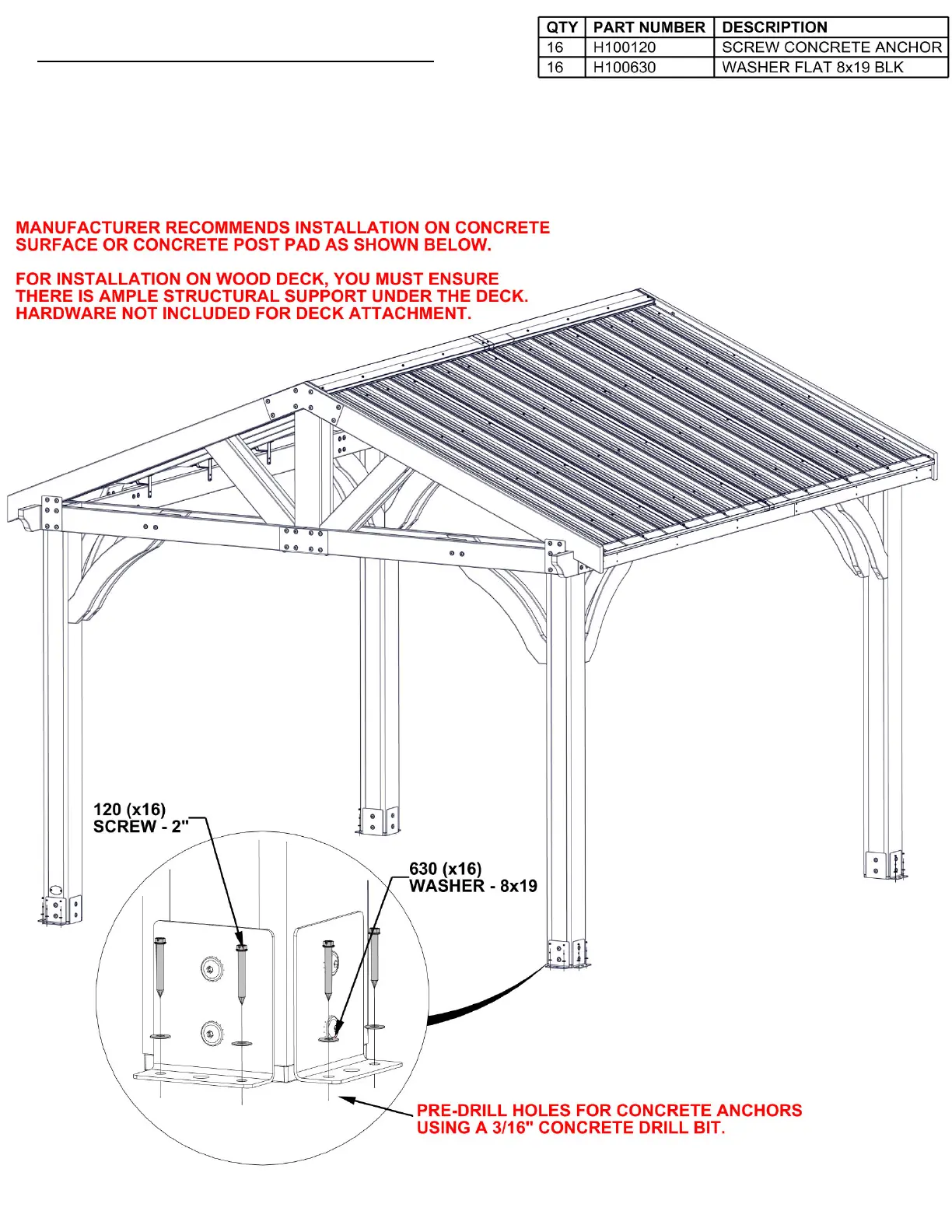 | QTY | PART NUMBER | DESCRIPTION |
|---|---|---|
| 16 | H100120 | SCREW CONCRETE ANCHOR |
| 16 | H100630 | WASHER FLAT 8x19 BLK |

MANUFACTURER RECOMMENDS INSTALLATION ON CONCRETE SURFACE OR CONCRETE POST PAD AS SHOWN BELOW.

FOR INSTALLATION ON WOOD DECK, YOU MUST ENSURE THERE IS AMPLE STRUCTURAL SUPPORT UNDER THE DECK. HARDWARE NOT INCLUDED FOR DECK ATTACHMENT.

120 (x16)
SCREW - 2"

630 (x16)
WASHER - 8x19

PRE-DRILL HOLES FOR CONCRETE ANCHORS USING A 3/16" CONCRETE DRILL BIT.