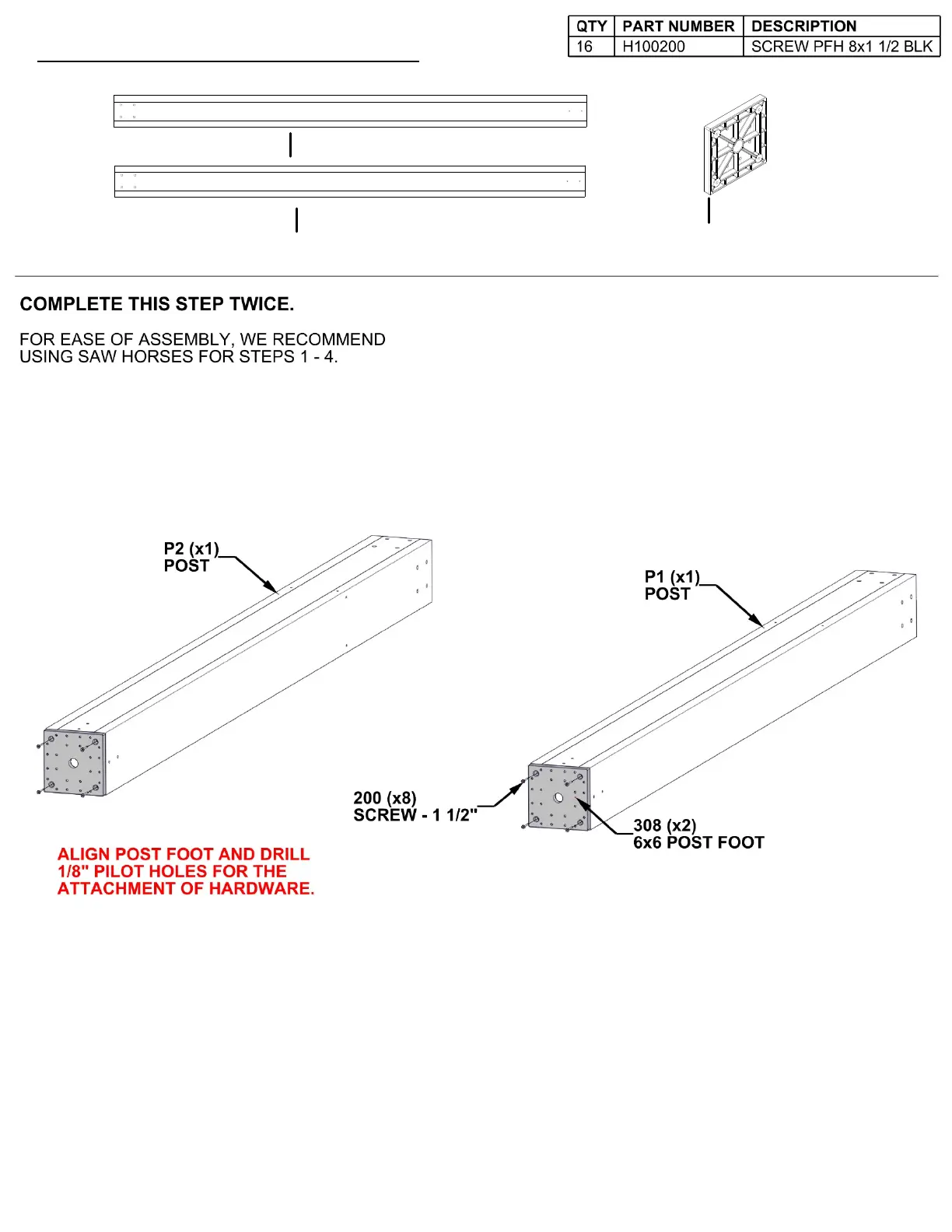 | QTY | PART NUMBER | DESCRIPTION |
|---|---|---|
| 16 | H100200 | SCREW PFH 8x1 1/2 BLK |

COMPLETE THIS STEP TWICE.

FOR EASE OF ASSEMBLY, WE RECOMMEND USING SAW HORSES FOR STEPS 1 - 4.

P2 (x1)
POST

P1 (x1)
POST

200 (x8)
SCREW - 1 1/2"

308 (x2)
6x6 POST FOOT

ALIGN POST FOOT AND DRILL 1/8" PILOT HOLES FOR THE ATTACHMENT OF HARDWARE.