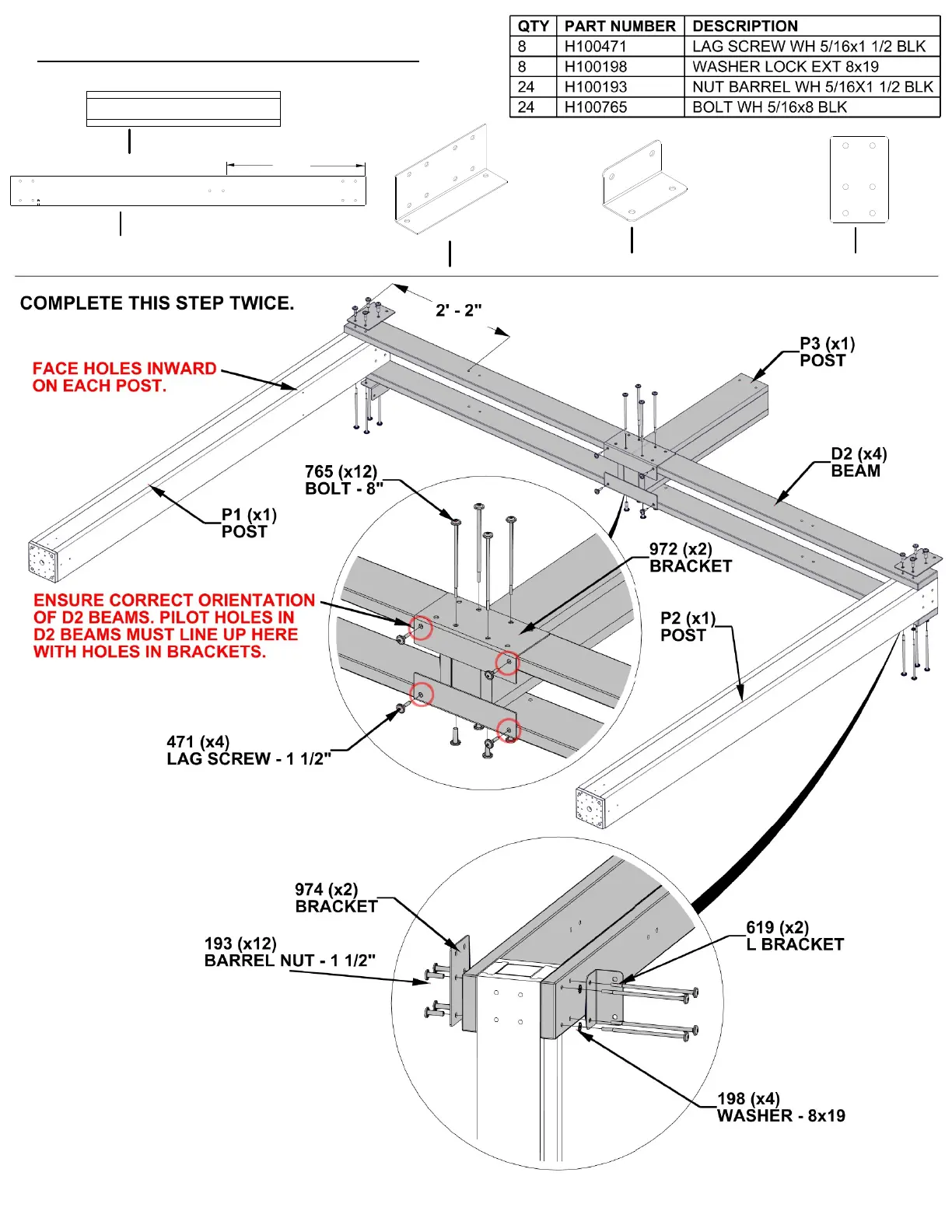 | QTY | PART NUMBER | DESCRIPTION |
|---|---|---|
| 8 | H100471 | LAG SCREW WH 5/16x1 1/2 BLK |
| 8 | H100198 | WASHER LOCK EXT 8x19 |
| 24 | H100193 | NUT BARREL WH 5/16X1 1/2 BLK |
| 24 | H100765 | BOLT WH 5/16x8 BLK |

COMPLETE THIS STEP TWICE.

2' - 2"

FACE HOLES INWARD ON EACH POST.

P3 (x1) POST

D2 (x4) BEAM

765 (x12) BOLT - 8"

P1 (x1) POST

972 (x2) BRACKET

ENSURE CORRECT ORIENTATION OF D2 BEAMS. PILOT HOLES IN D2 BEAMS MUST LINE UP HERE WITH HOLES IN BRACKETS.

P2 (x1) POST

471 (x4) LAG SCREW - 1 1/2"

974 (x2) BRACKET

193 (x12) BARREL NUT - 1 1/2"

619 (x2) L BRACKET

198 (x4) WASHER - 8x19