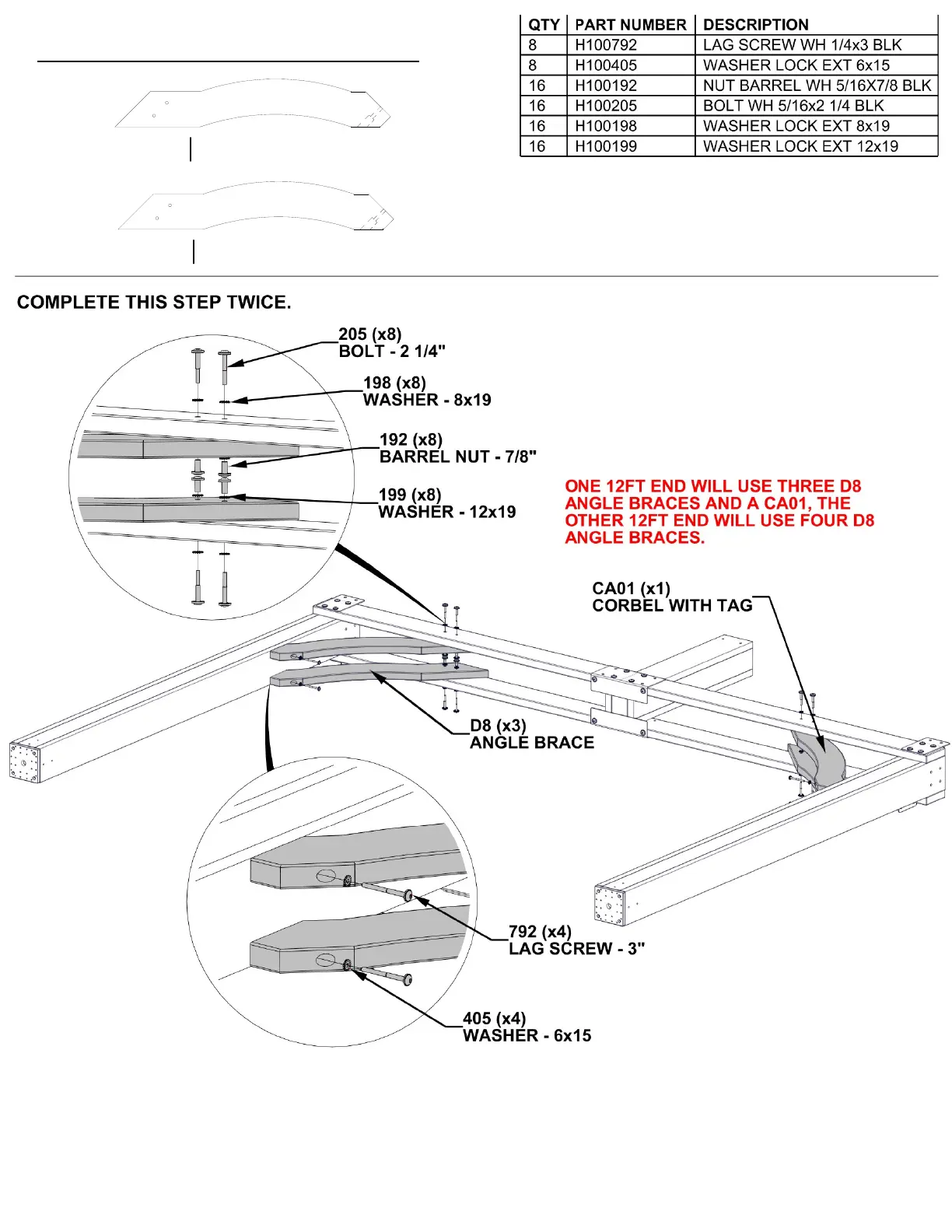 | QTY | PART NUMBER | DESCRIPTION |
|---|---|---|
| 8 | H100792 | LAG SCREW WH 1/4x3 BLK |
| 8 | H100405 | WASHER LOCK EXT 6x15 |
| 16 | H100192 | NUT BARREL WH 5/16X7/8 BLK |
| 16 | H100205 | BOLT WH 5/16x2 1/4 BLK |
| 16 | H100198 | WASHER LOCK EXT 8x19 |
| 16 | H100199 | WASHER LOCK EXT 12x19 |

COMPLETE THIS STEP TWICE.

205 (x8)
BOLT - 2 1/4"

198 (x8)
WASHER - 8x19

192 (x8)
BARREL NUT - 7/8"

199 (x8)
WASHER - 12x19

ONE 12FT END WILL USE THREE D8 ANGLE BRACES AND A CA01, THE OTHER 12FT END WILL USE FOUR D8 ANGLE BRACES.

CA01 (x1)
CORBEL WITH TAG

D8 (x3)
ANGLE BRACE

792 (x4)
LAG SCREW - 3"

405 (x4)
WASHER - 6x15