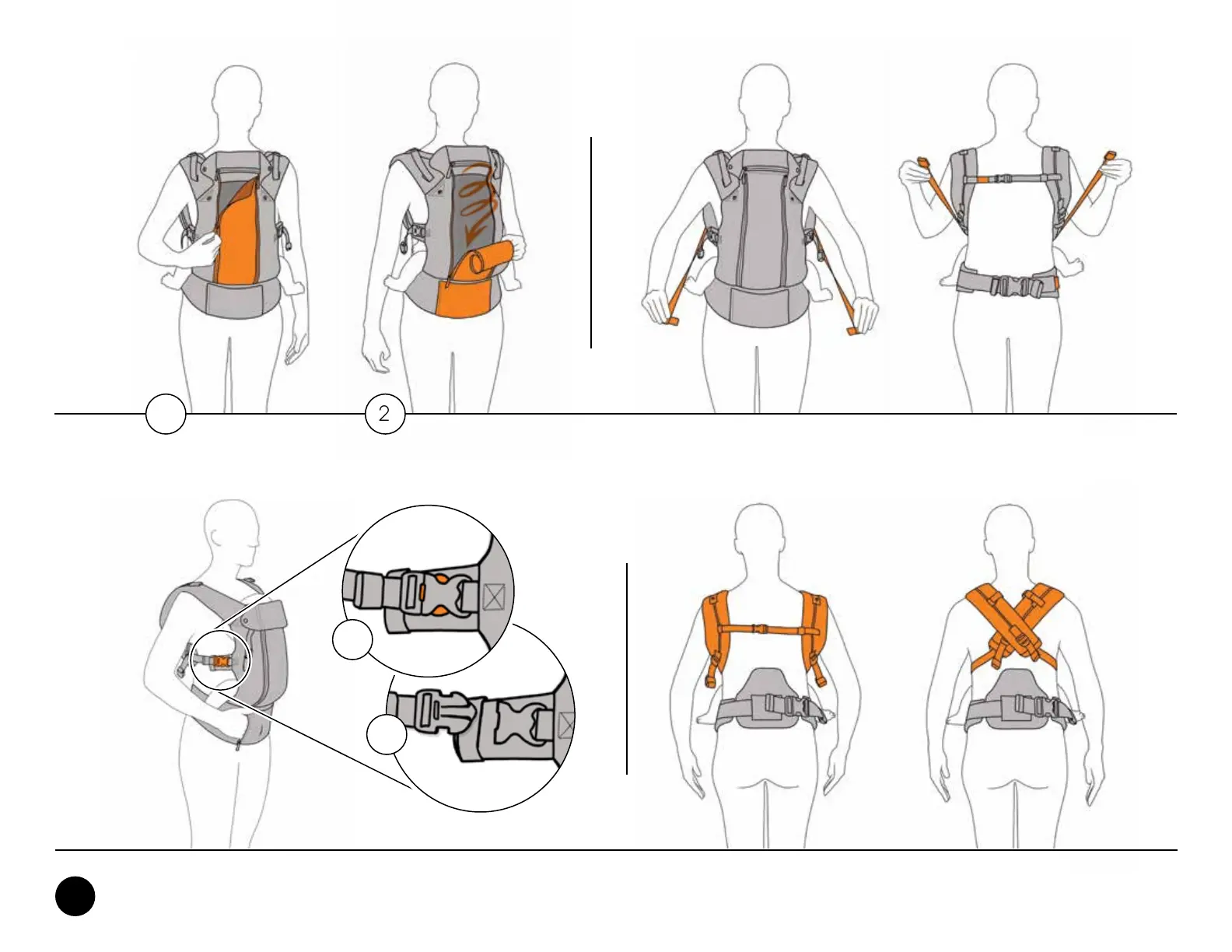 2