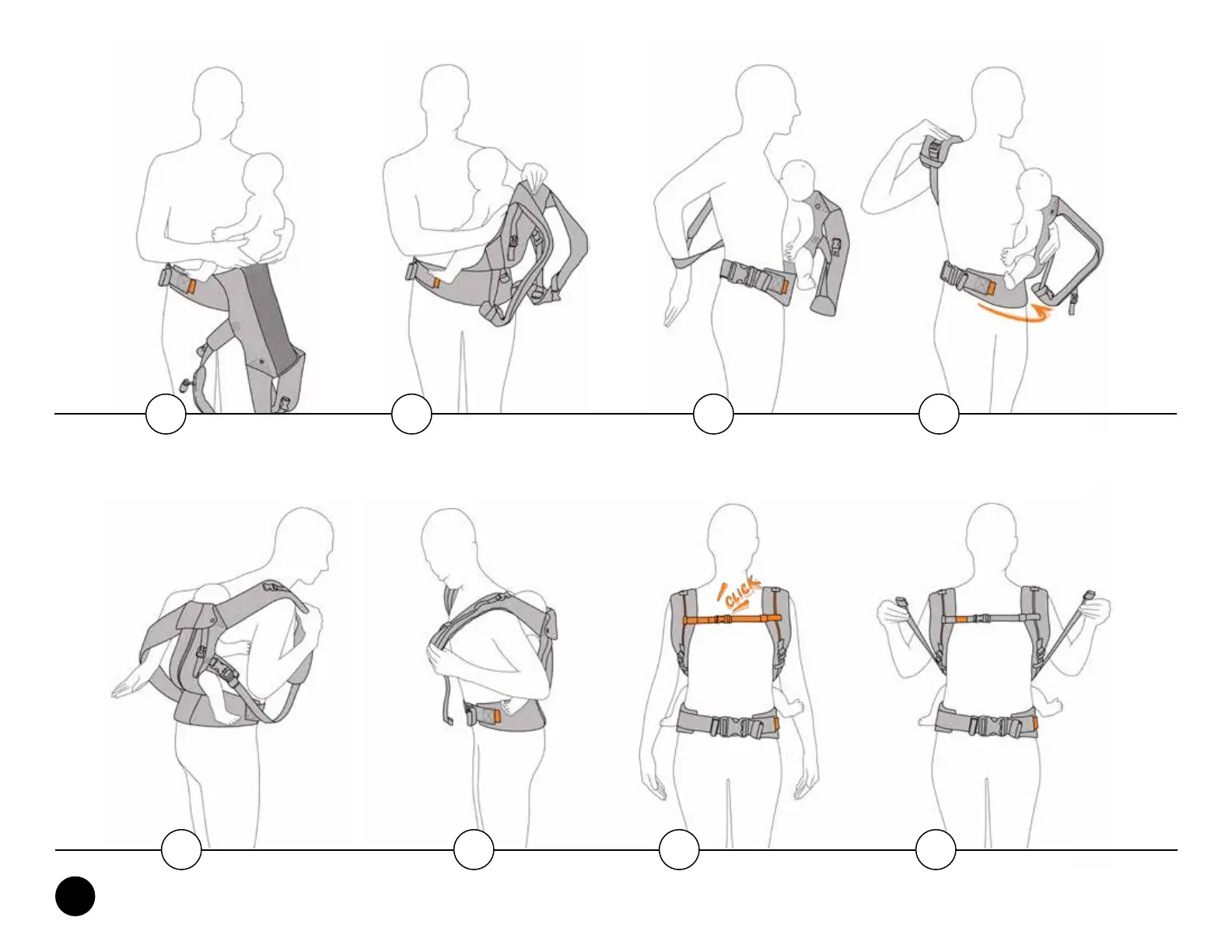 CLICK