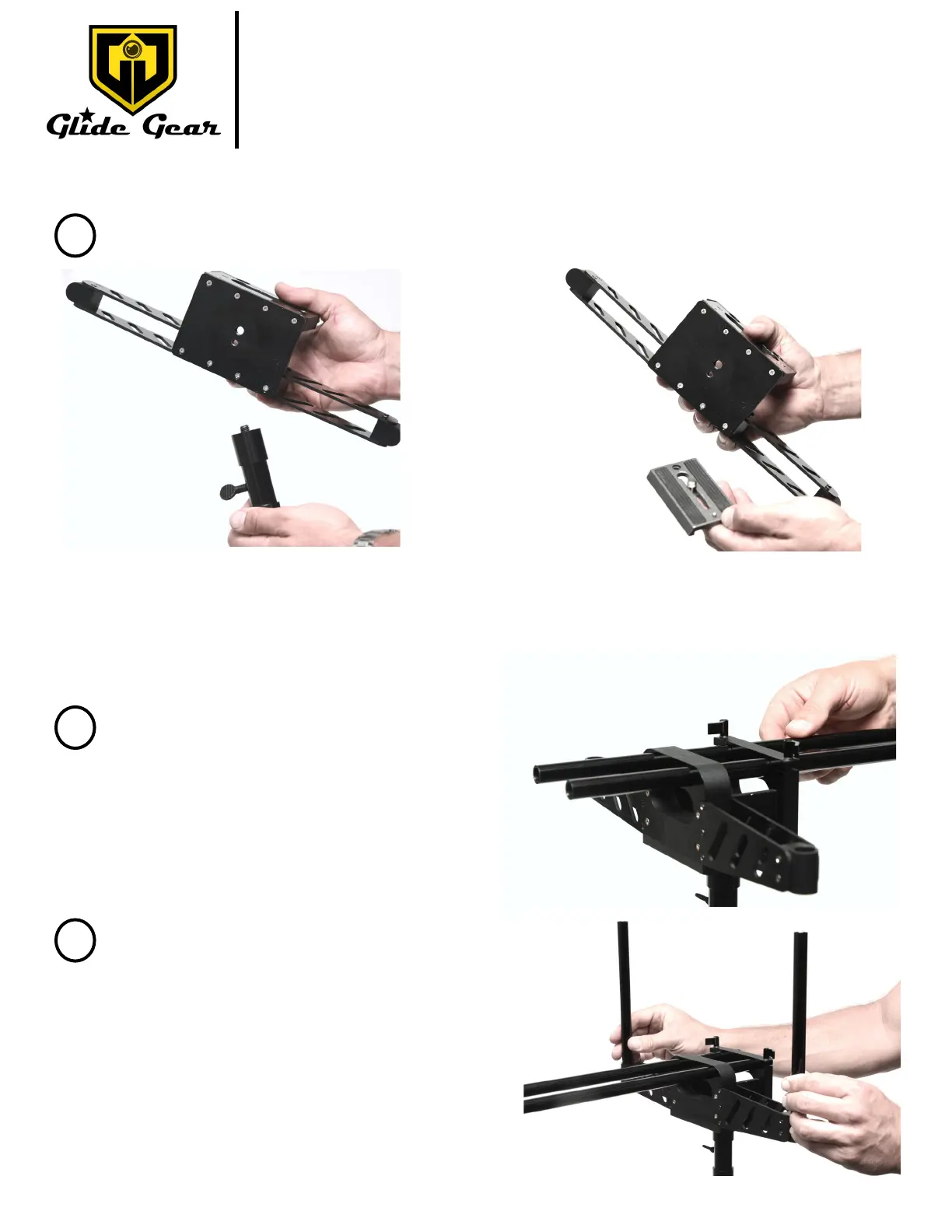 Glide Gear