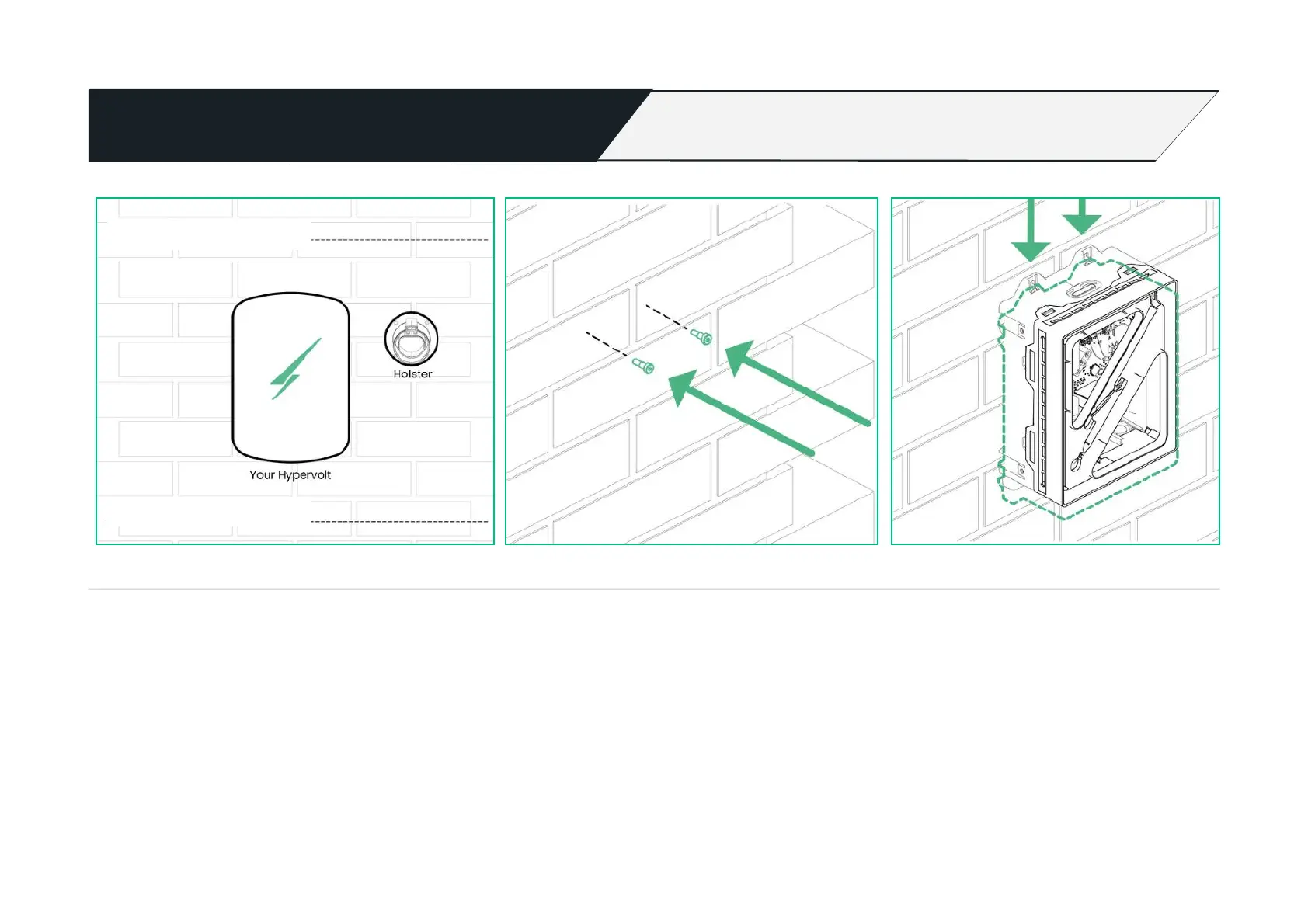 Holster

Your Hypervolt