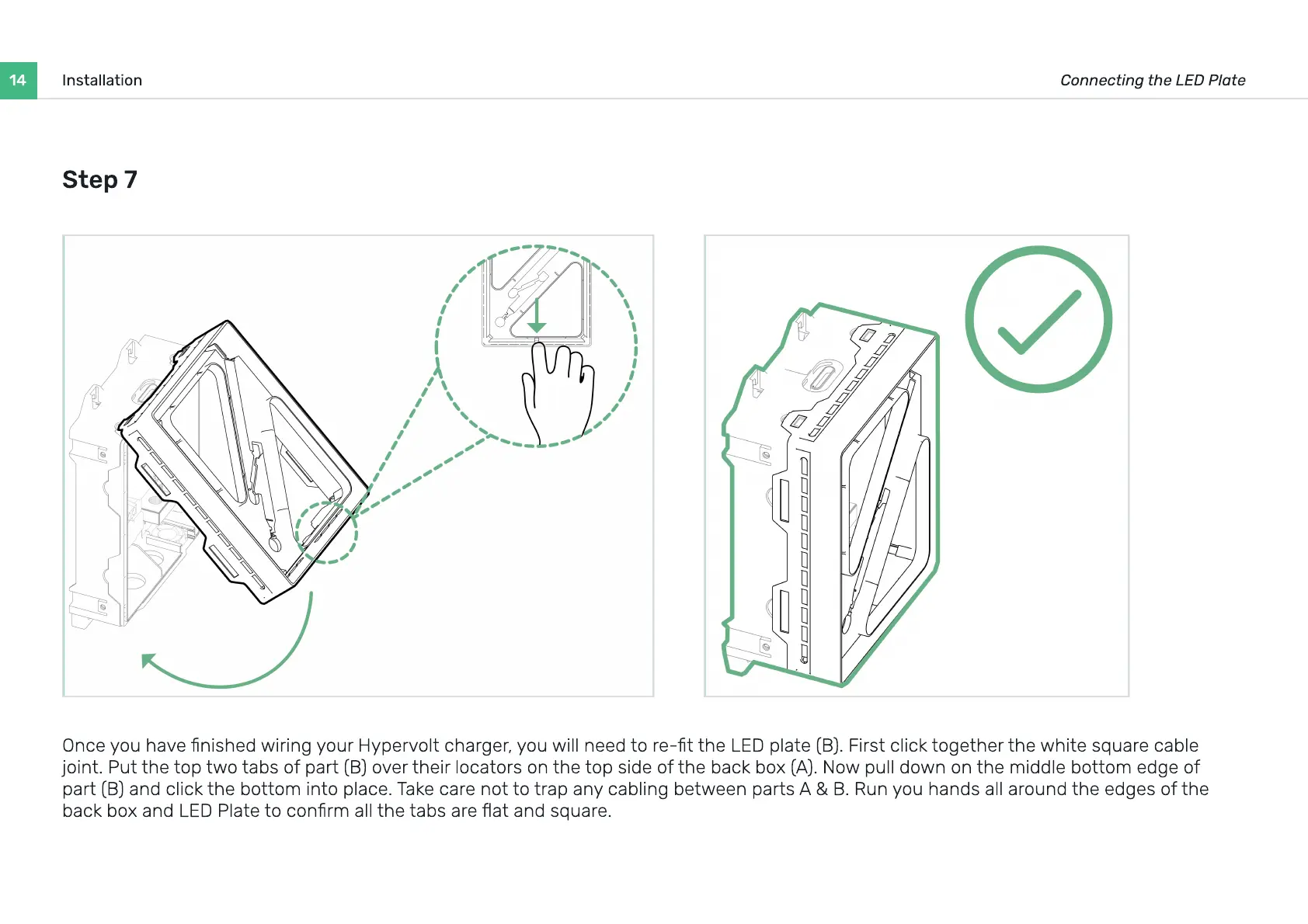 14 Installation

Connecting the LED Plate

Step 7

Once you have finished wiring your Hypervolt charger, you will need to re-fit the LED plate (B). First click together the white square cable joint. Put the top two tabs of part (B) over their locators on the top side of the back box (A). Now pull down on the middle bottom edge of part (B) and click the bottom into place. Take care not to trap any cabling between parts A & B. Run you hands all around the edges of the back box and LED Plate to confirm all the tabs are flat and square.