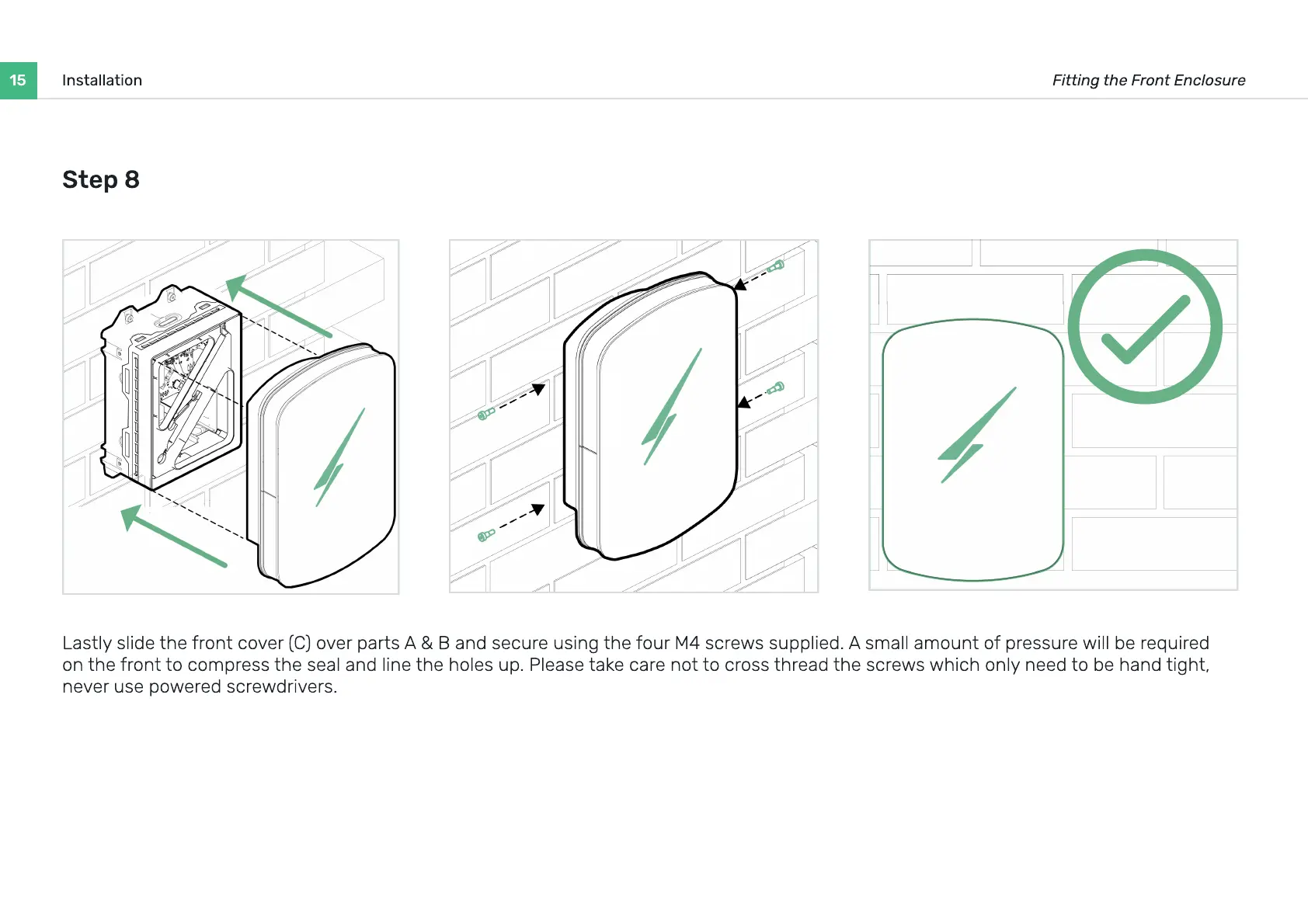 15 Installation

Fitting the Front Enclosure

Step 8

Lastly slide the front cover (C) over parts A & B and secure using the four M4 screws supplied. A small amount of pressure will be required on the front to compress the seal and line the holes up. Please take care not to cross thread the screws which only need to be hand tight, never use powered screwdrivers.