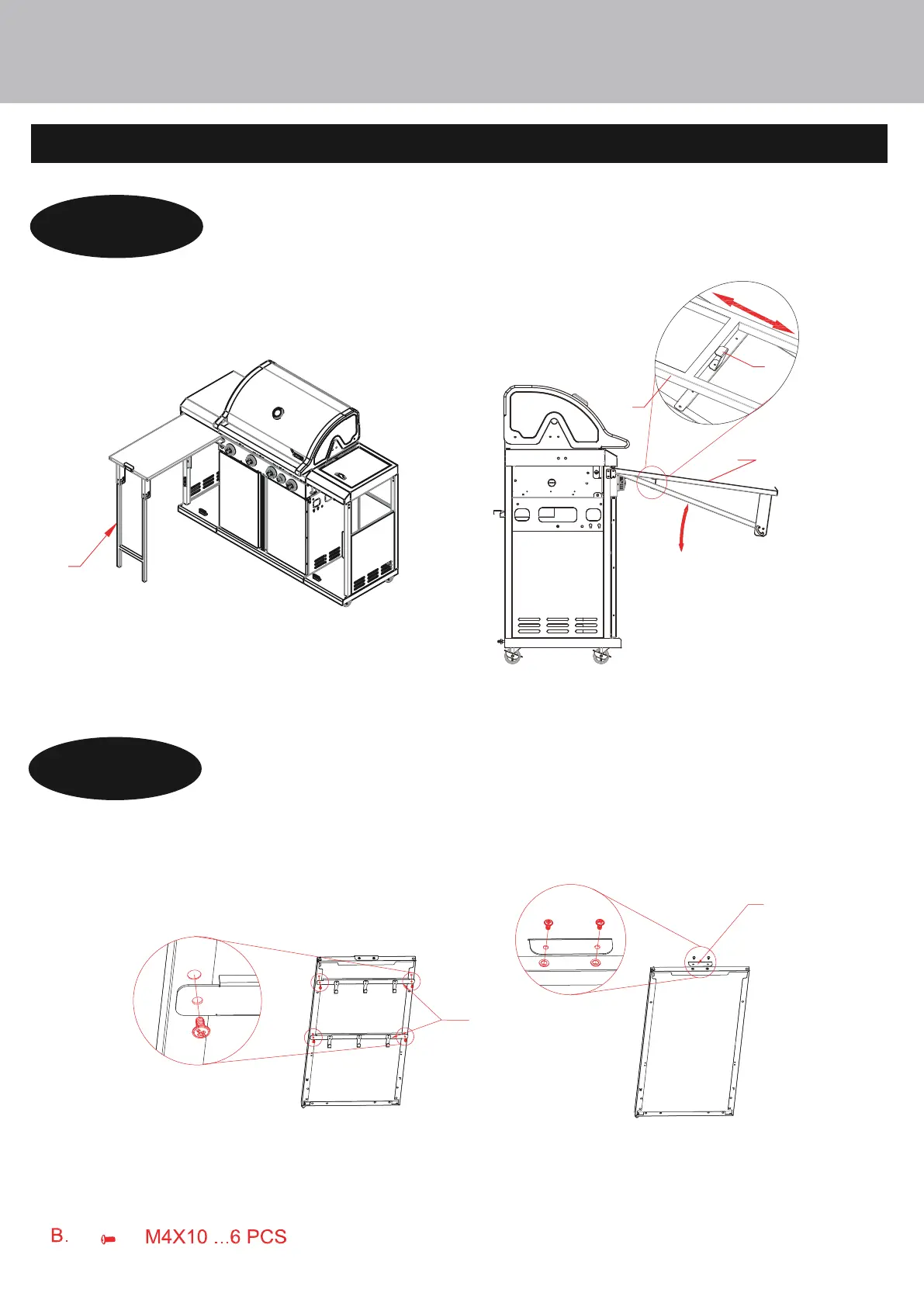 B. M4X10 ...6 PCS