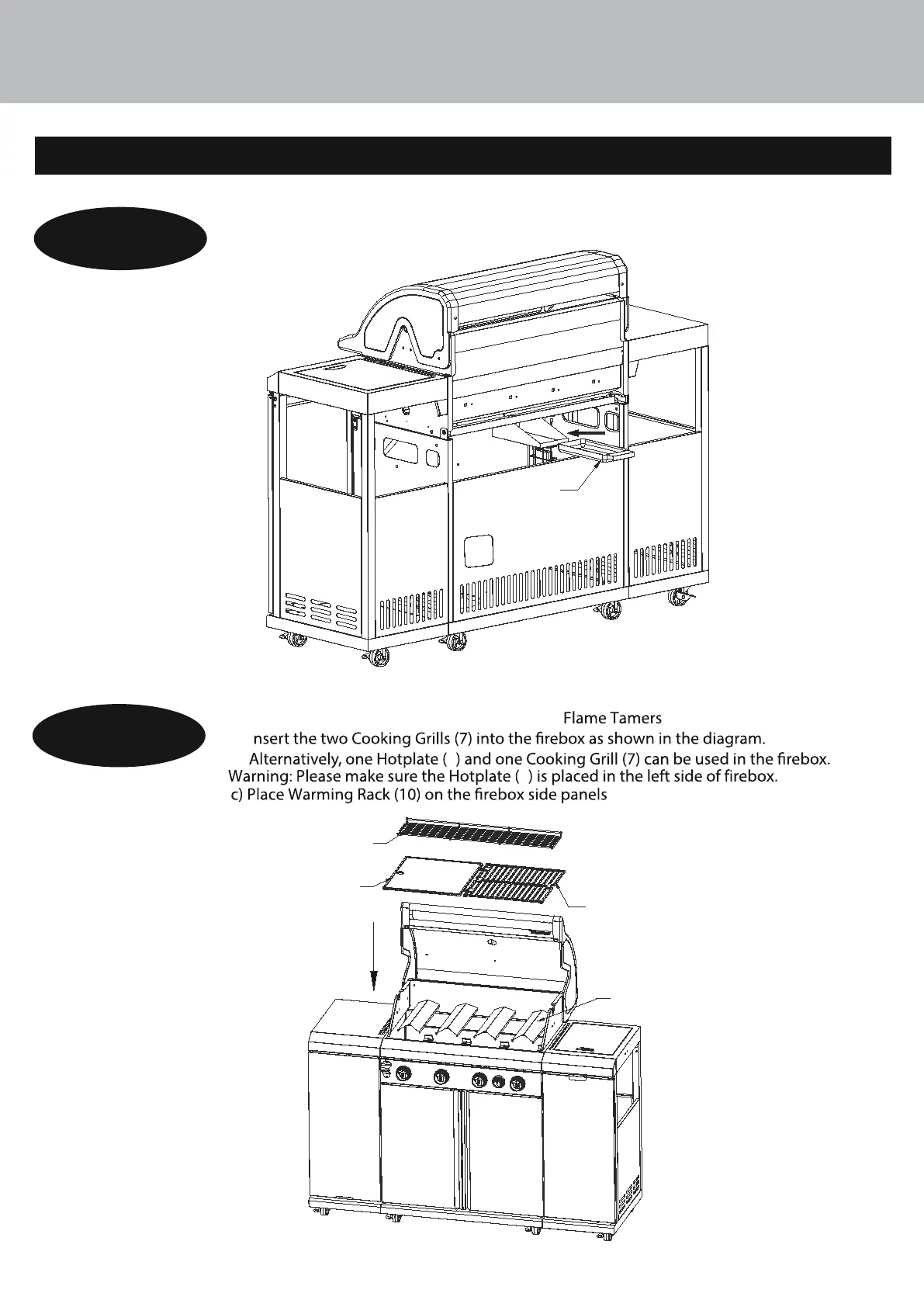 Flame Tamers
nsert the two Cooking Grills (7) into the firebox as shown in the diagram.
Alternatively, one Hotplate ( ) and one Cooking Grill (7) can be used in the firebox.
Warning: Please make sure the Hotplate ( ) is placed in the left side of firebox.
c) Place Warming Rack (10) on the firebox side panels