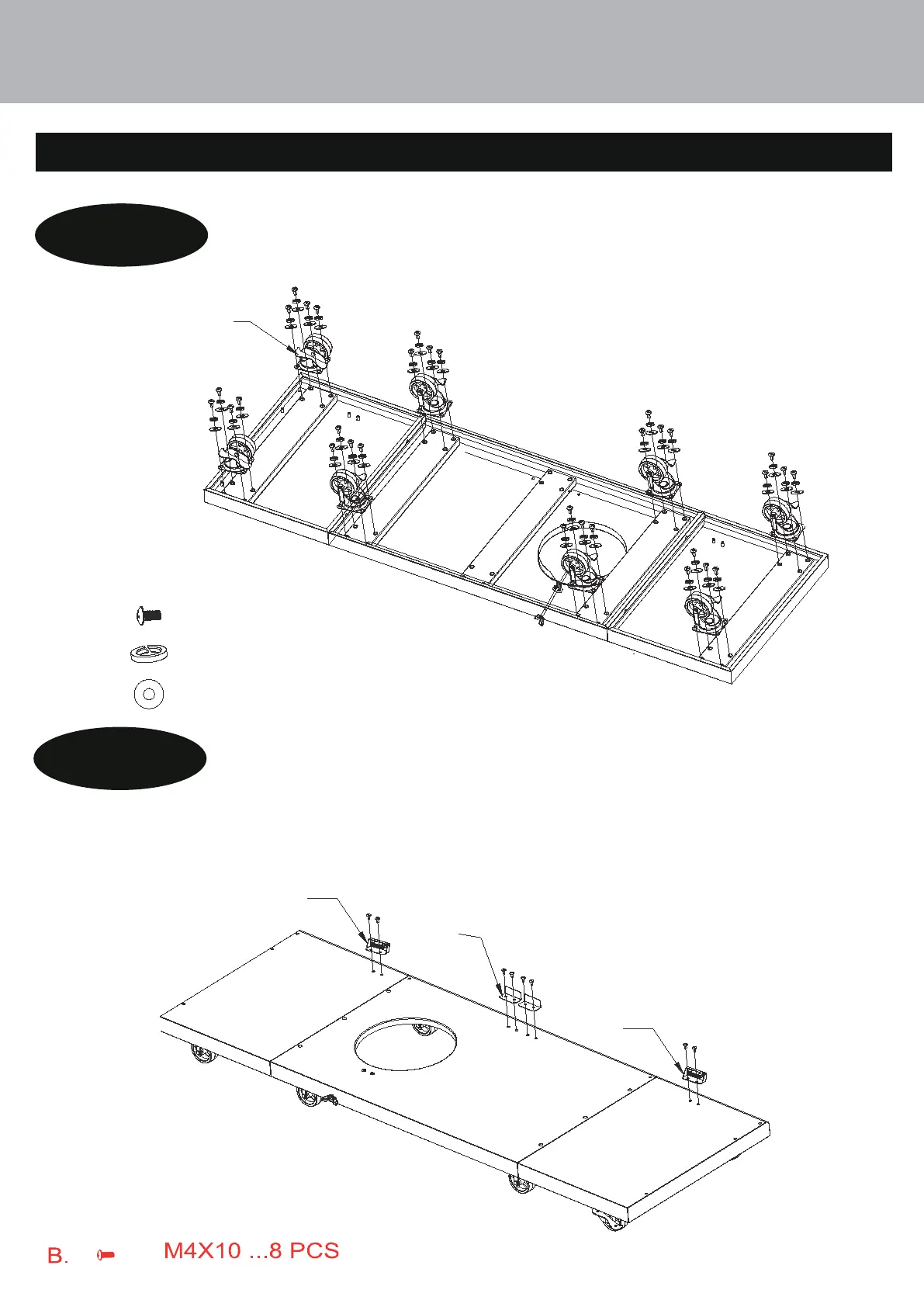 B. M4X10 ...8 PCS