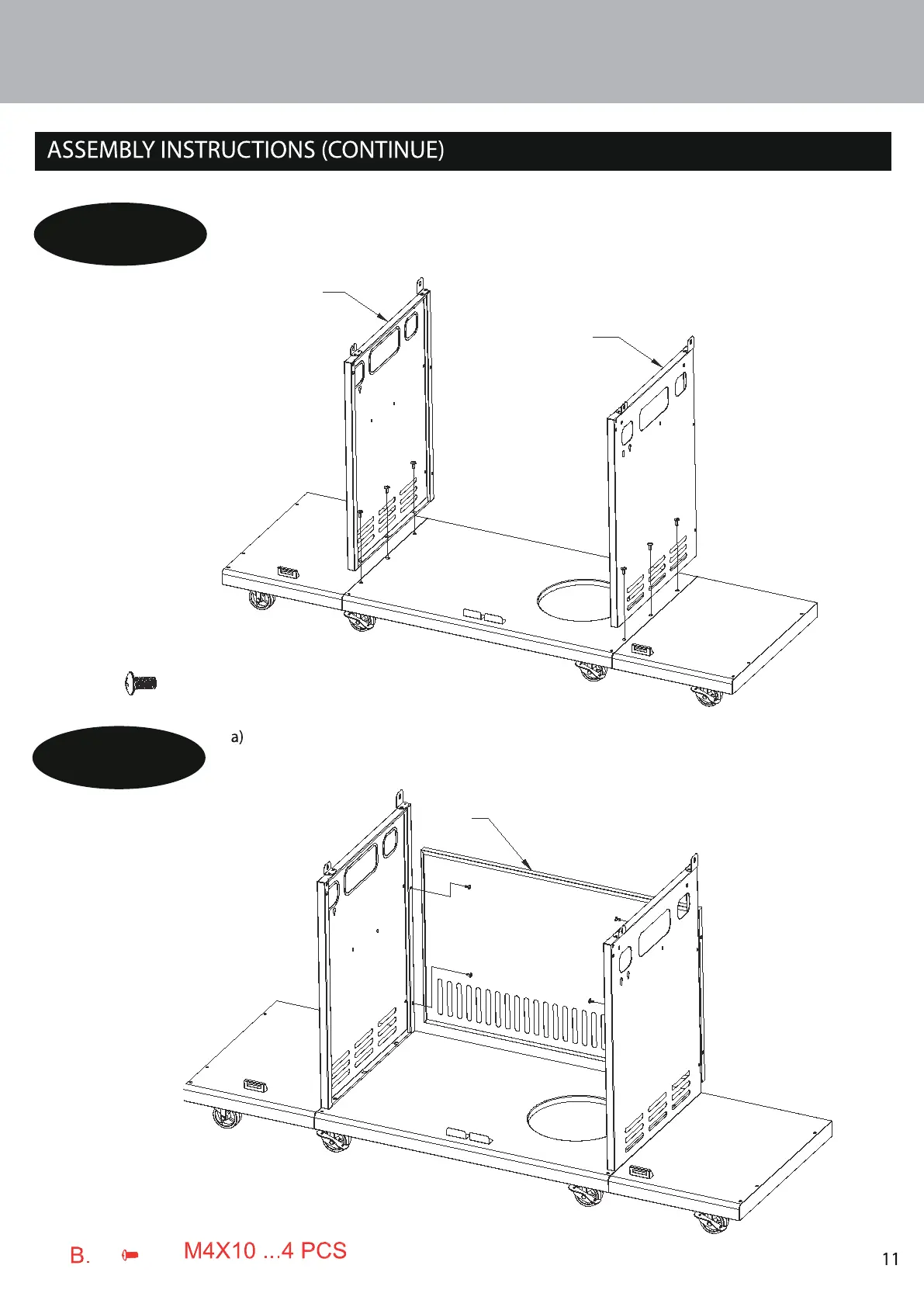 ASSEMBLY INSTRUCTIONS (CONTINUE)

a)

B. M4X10 ...4 PCS

11