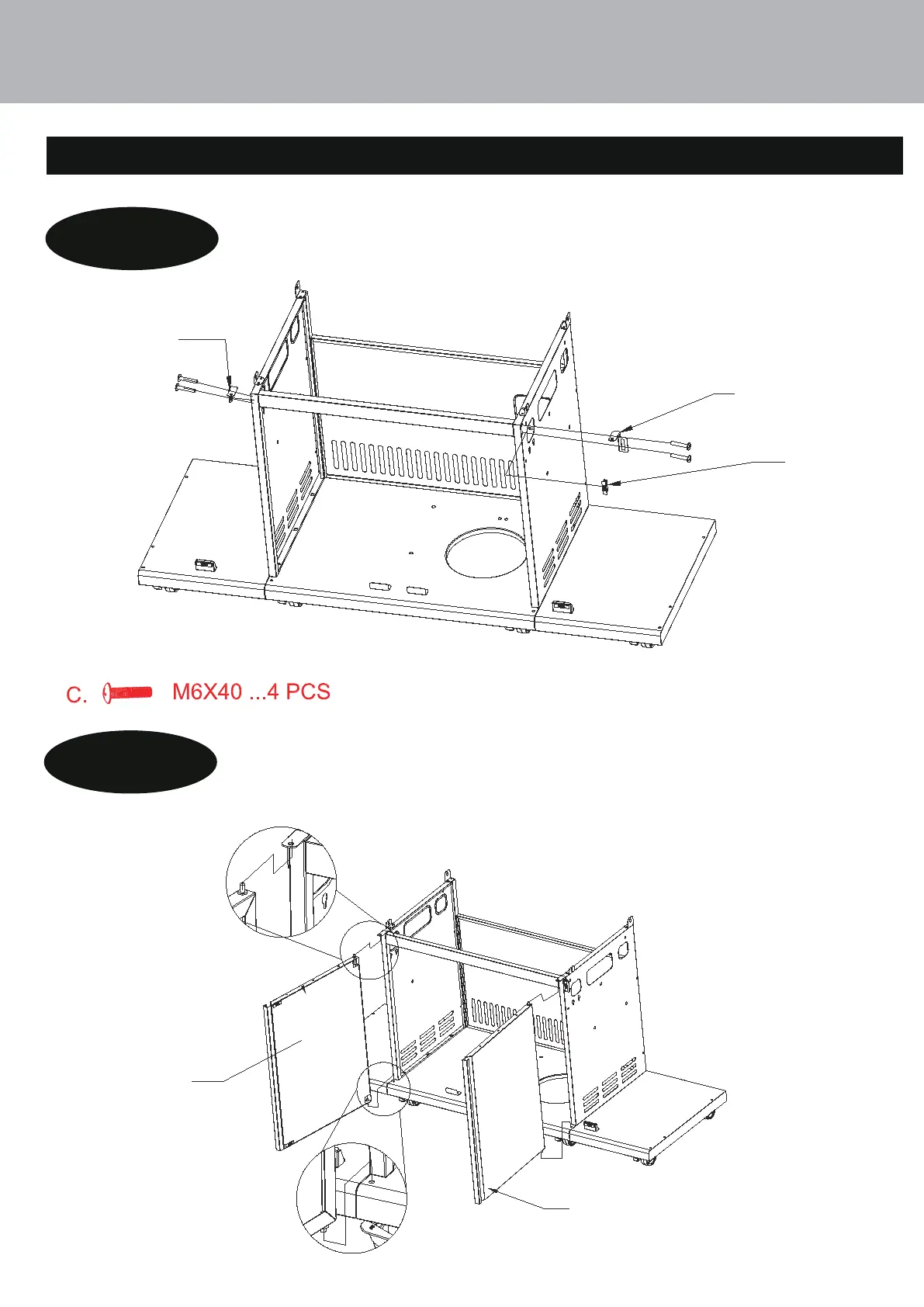 C. M6X40 ...4 PCS