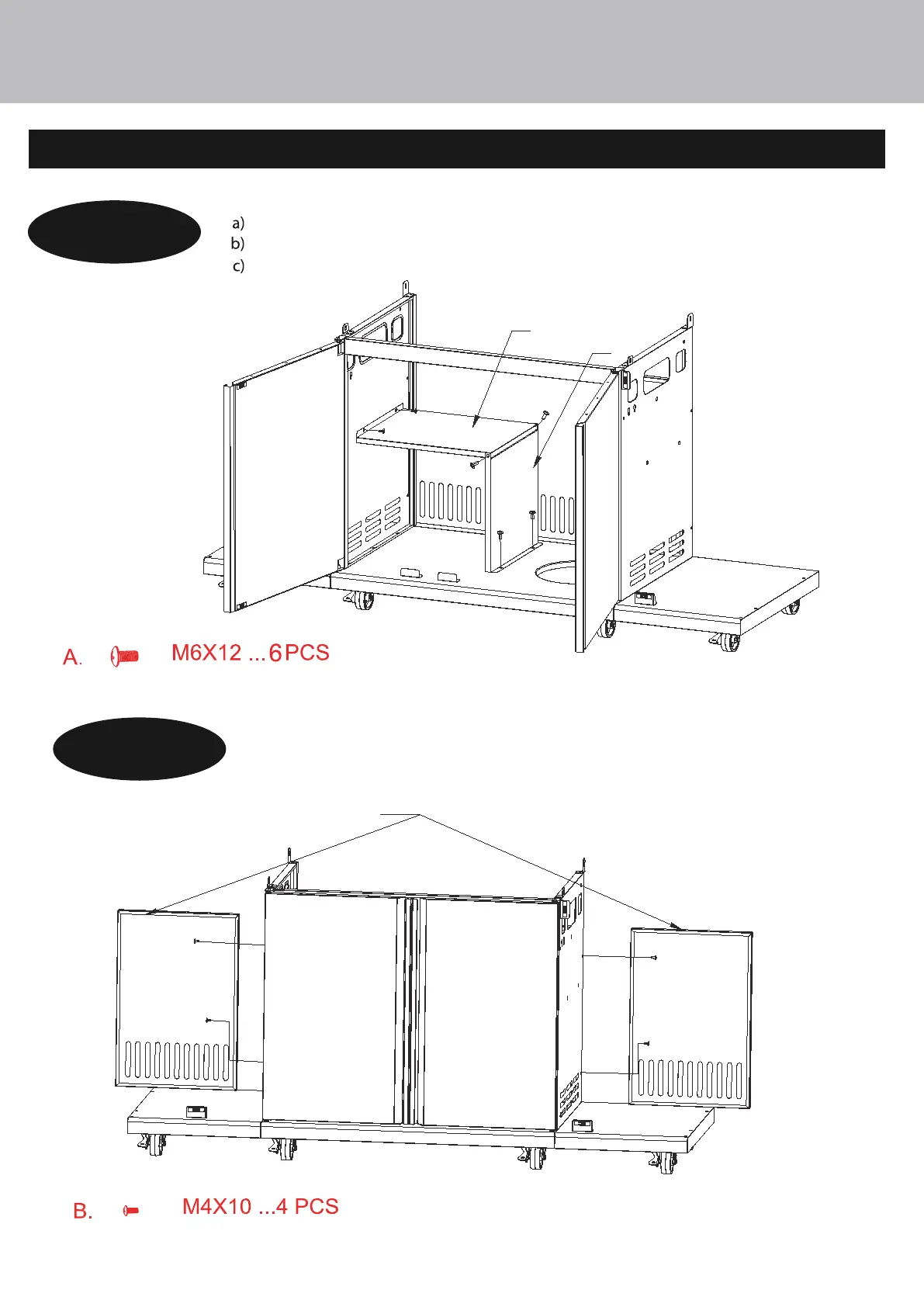 a)
b)
c)

A. M6X12 ...6PCS

B. M4X10 ...4 PCS