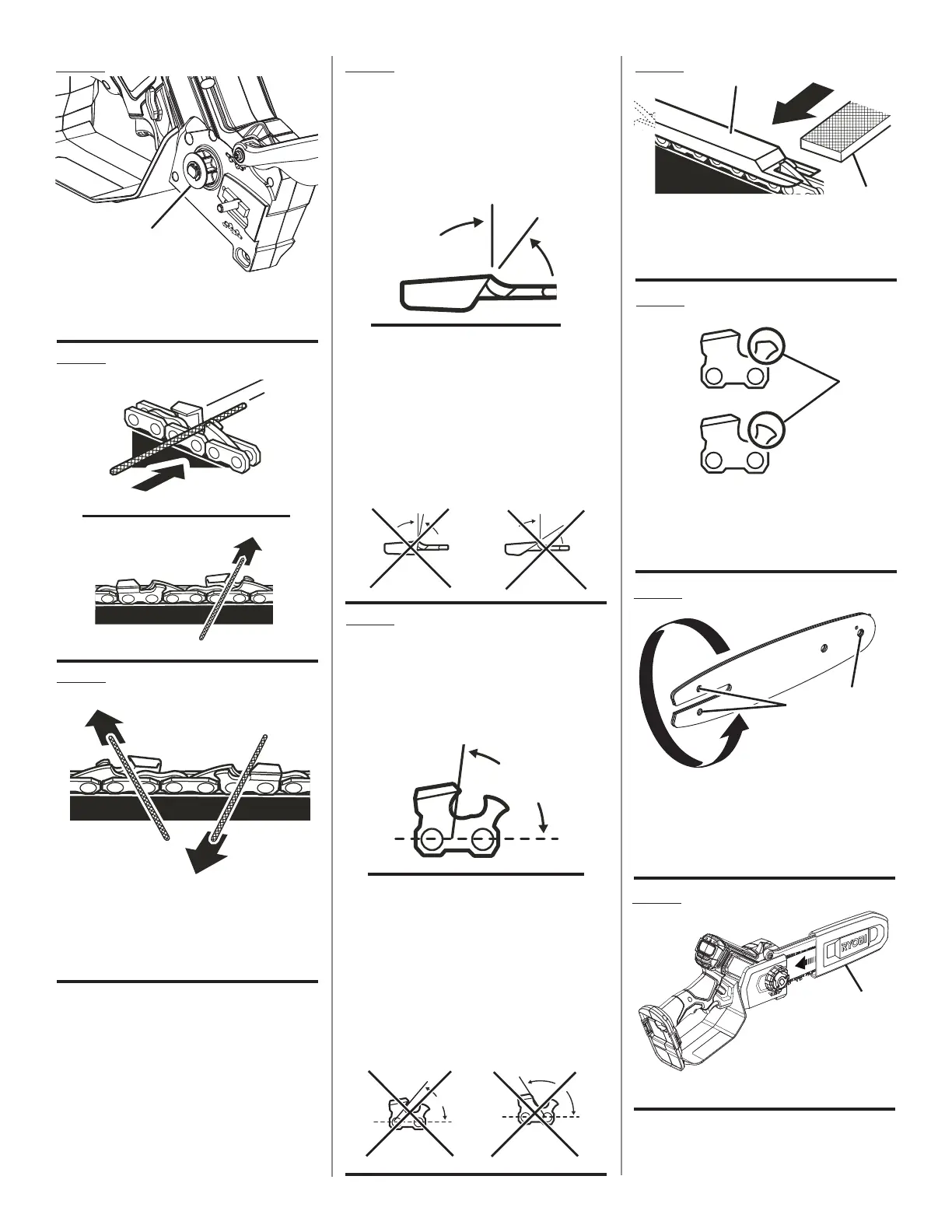 RYOBI