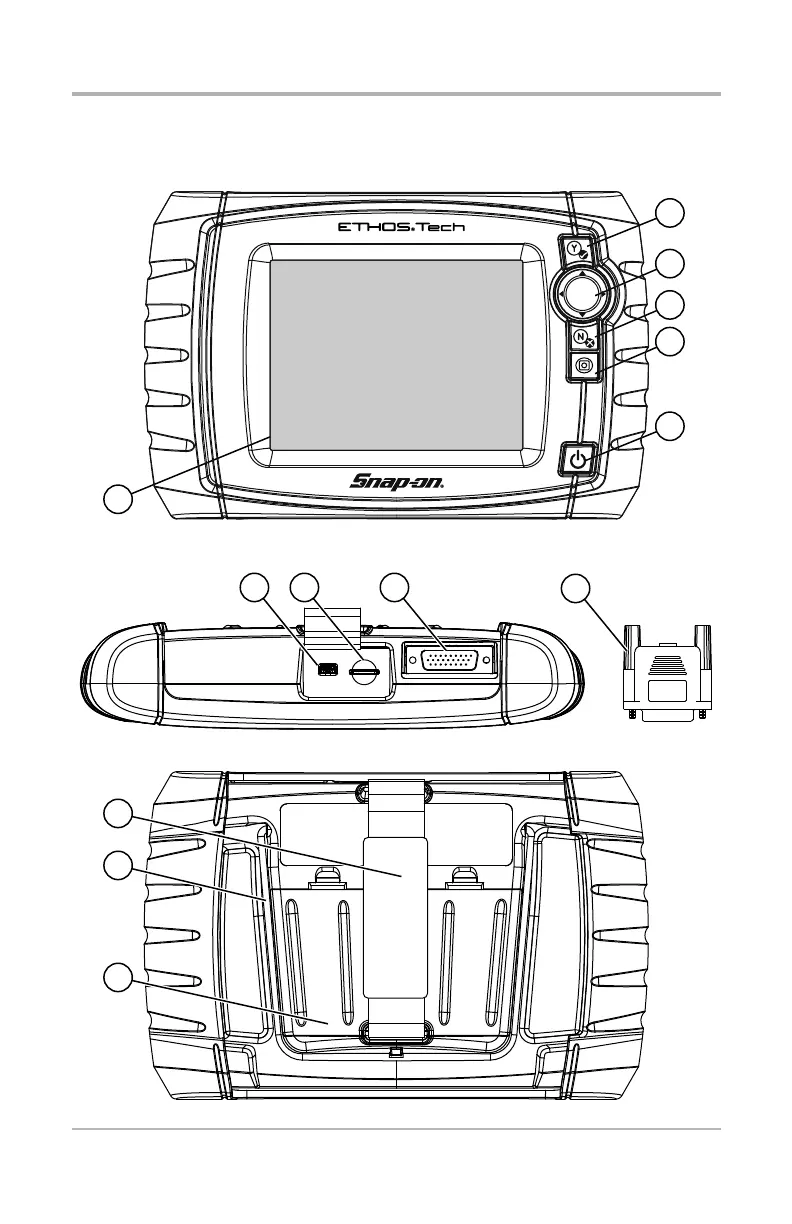 ETHOS.Tech

Y

N

Snap-on.