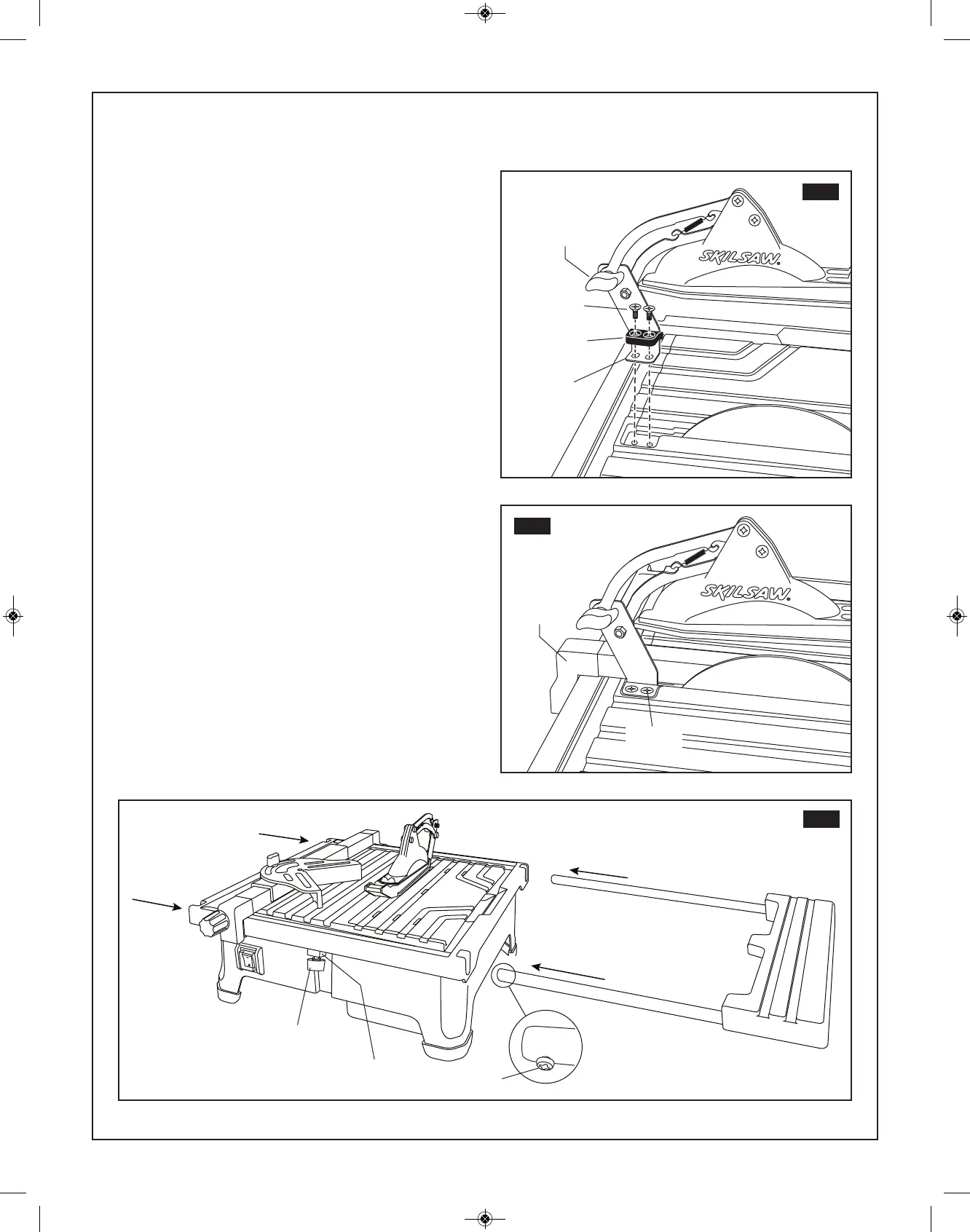 SKILSAW.

SKILSAW.