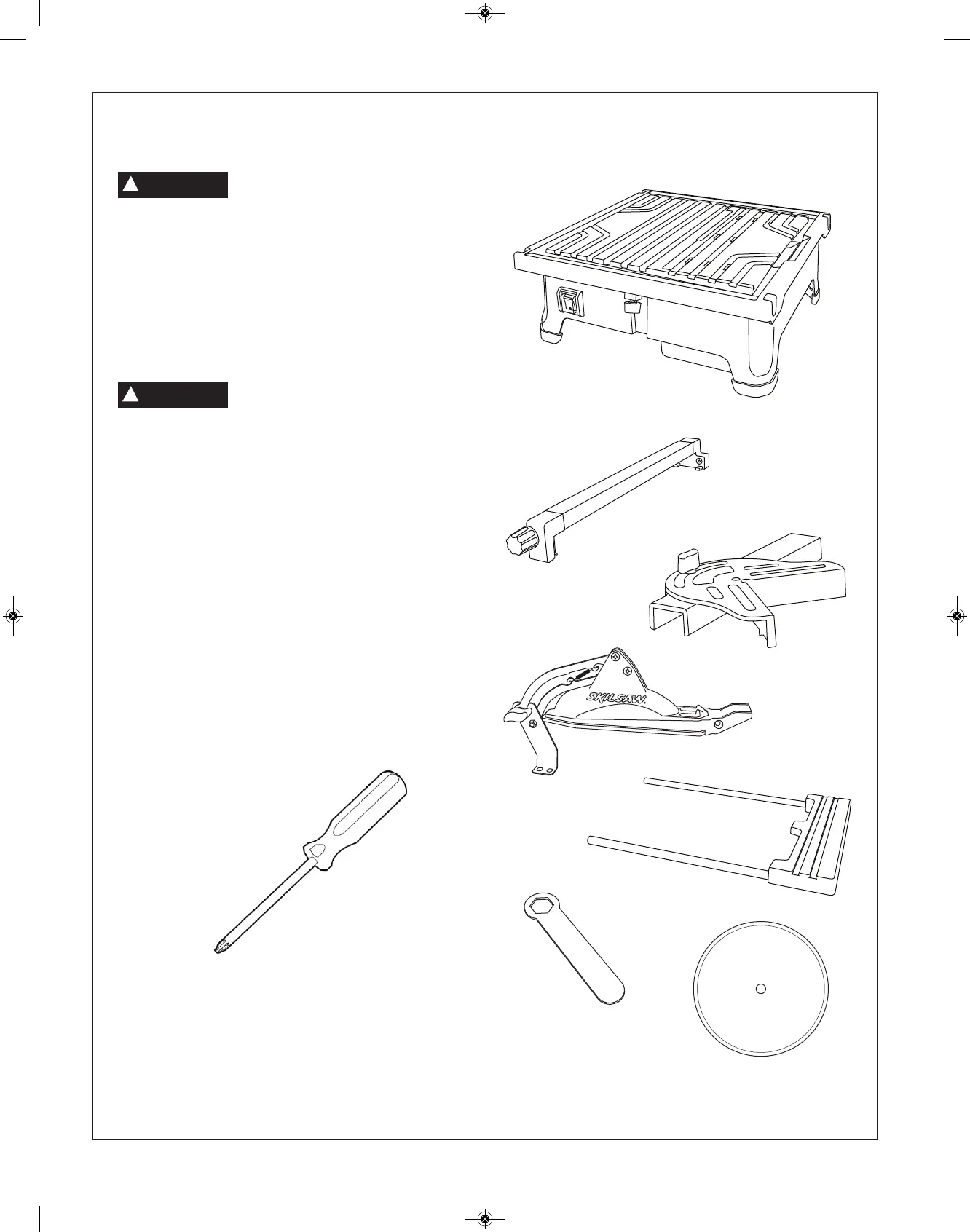 SKILSAW.