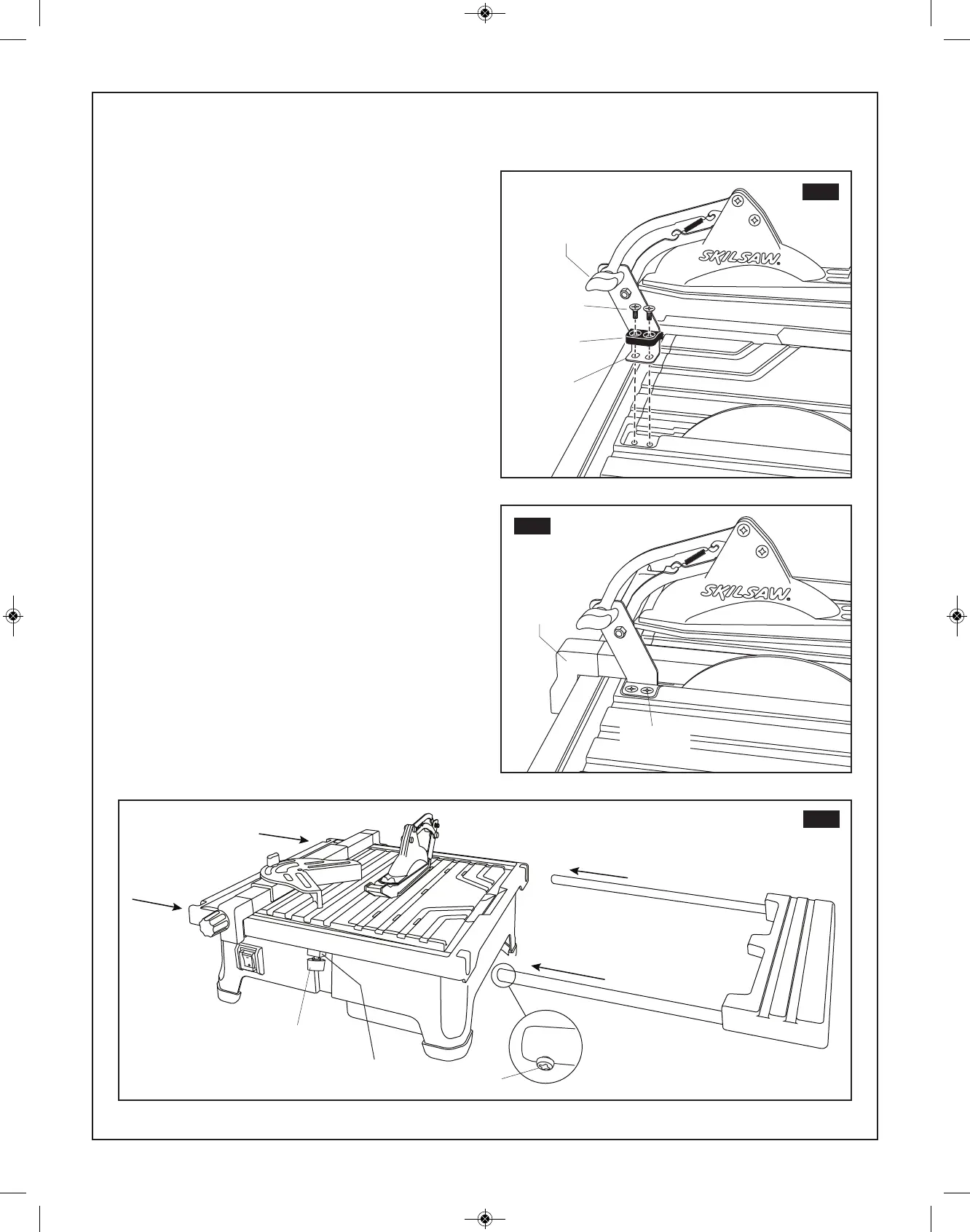 SKILSAW.

SKILSAW.