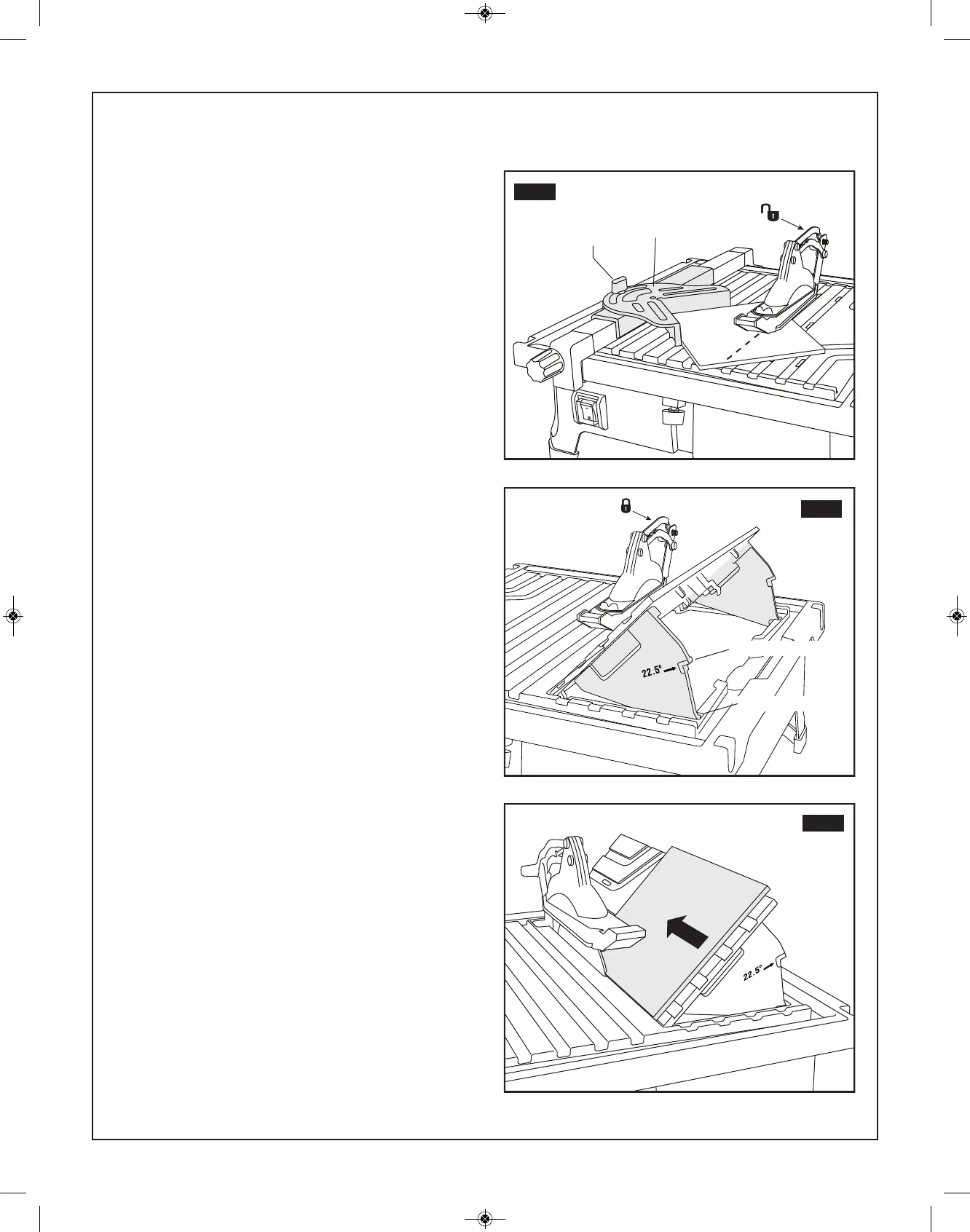 22.5°

22.5°