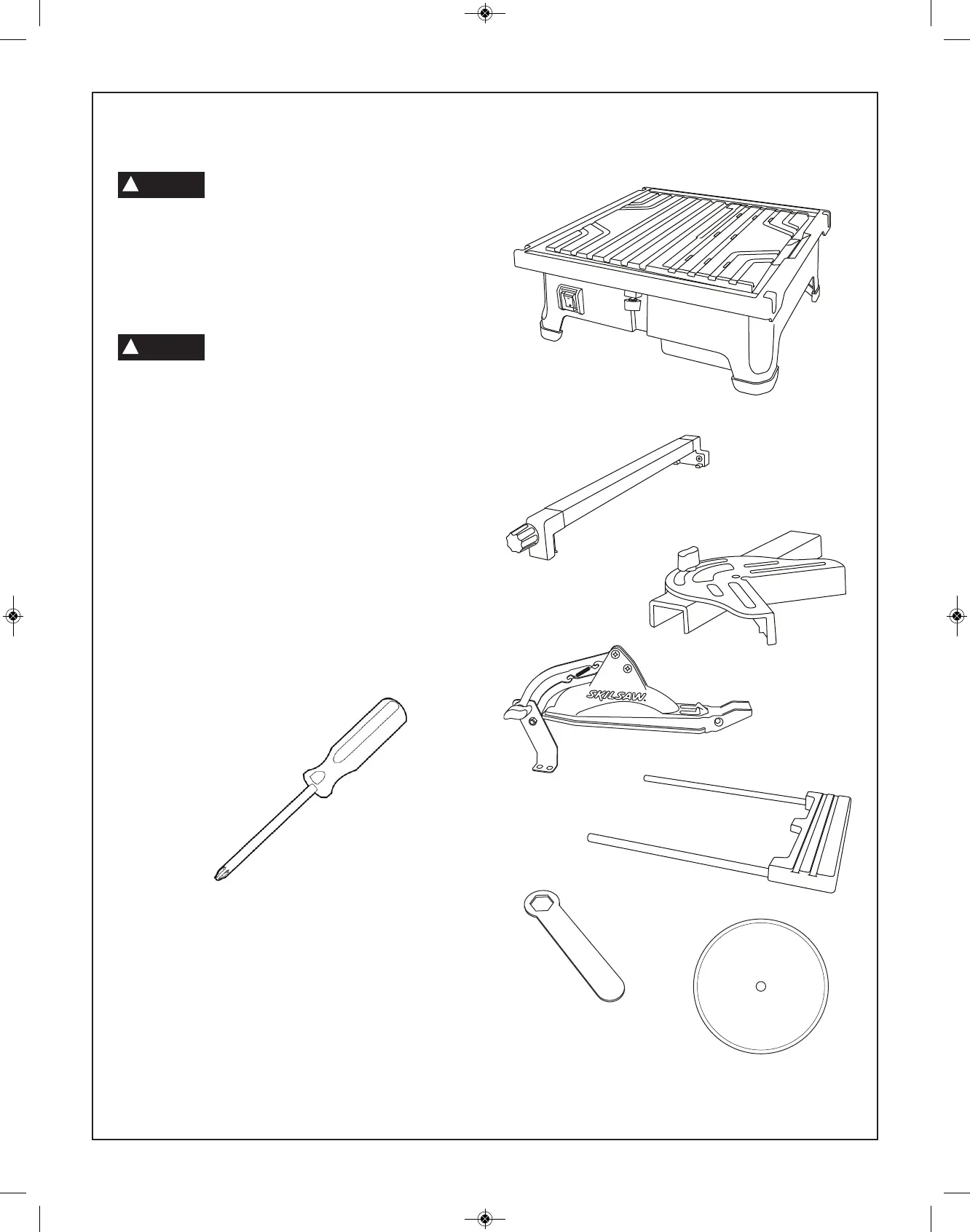 SKILSAW.