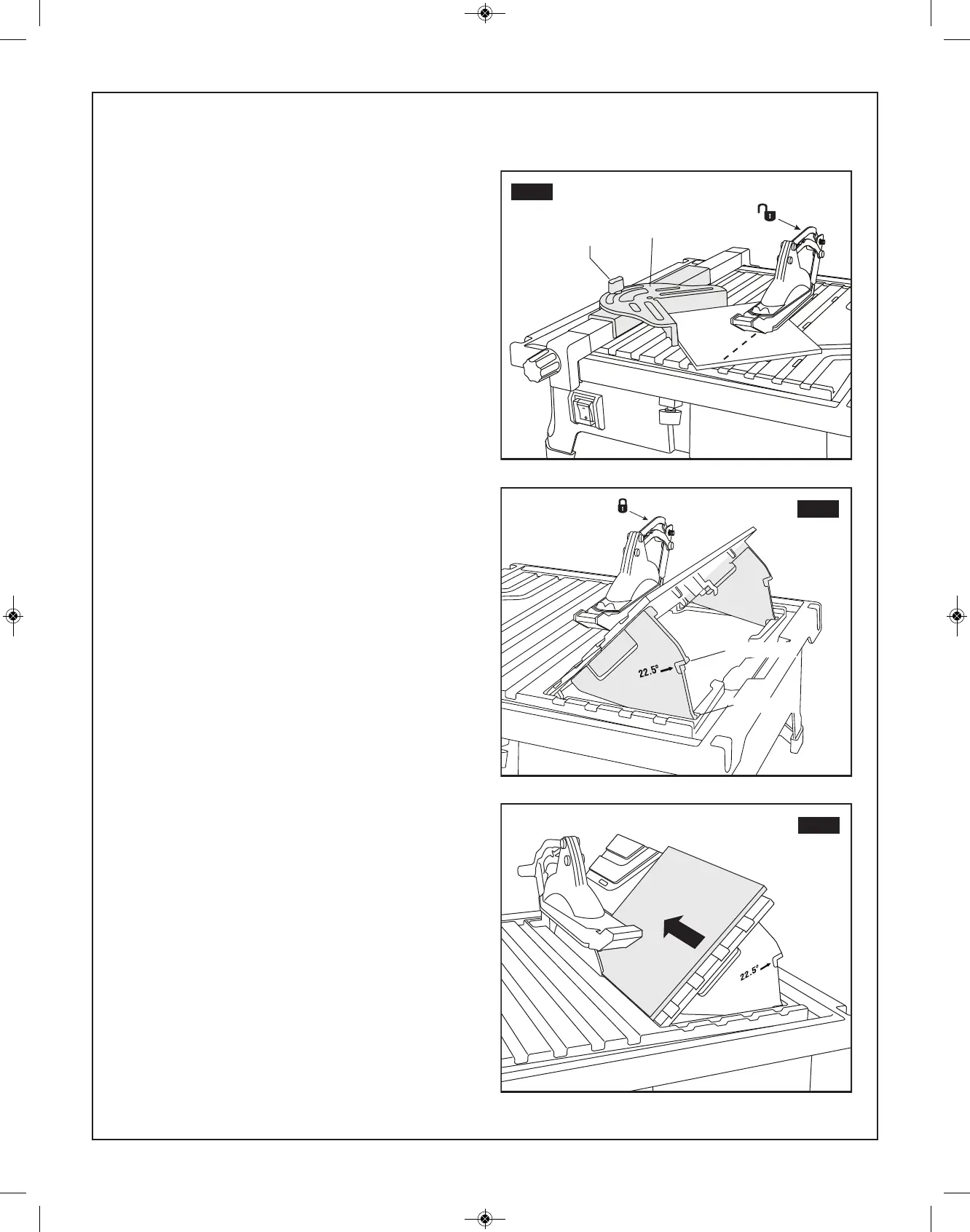 22.5°

22.5°