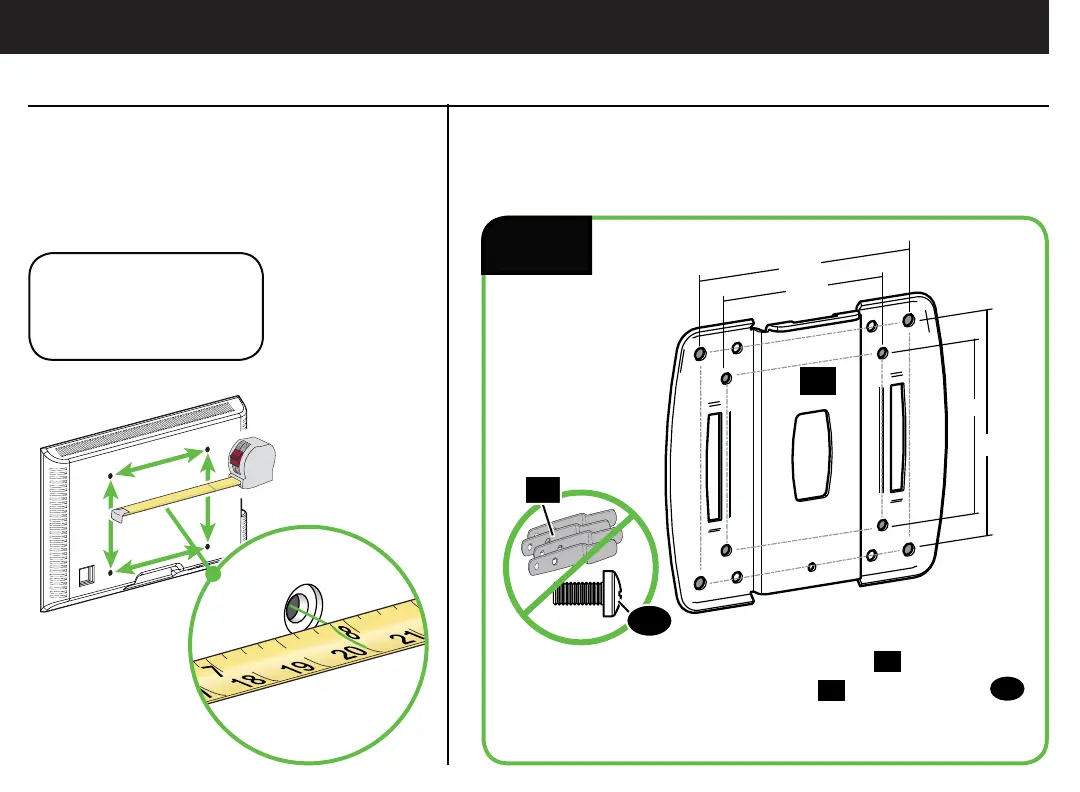 7
18
19
20
21
8