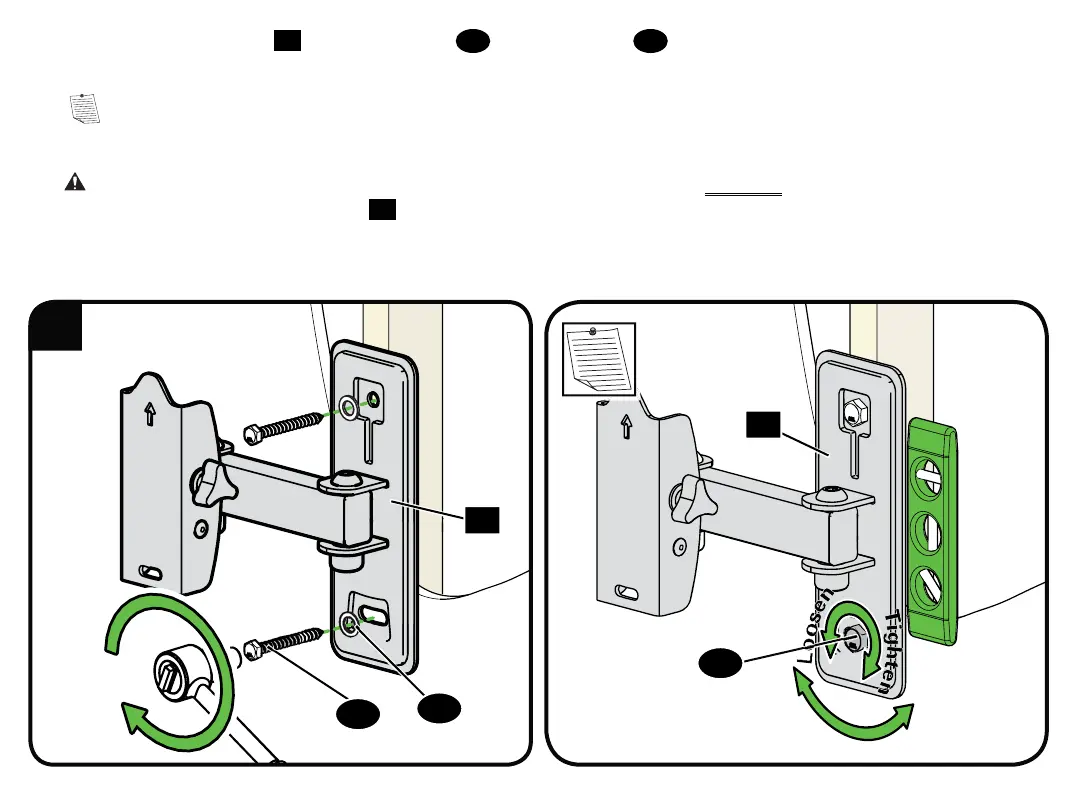 Loosen
Tighten