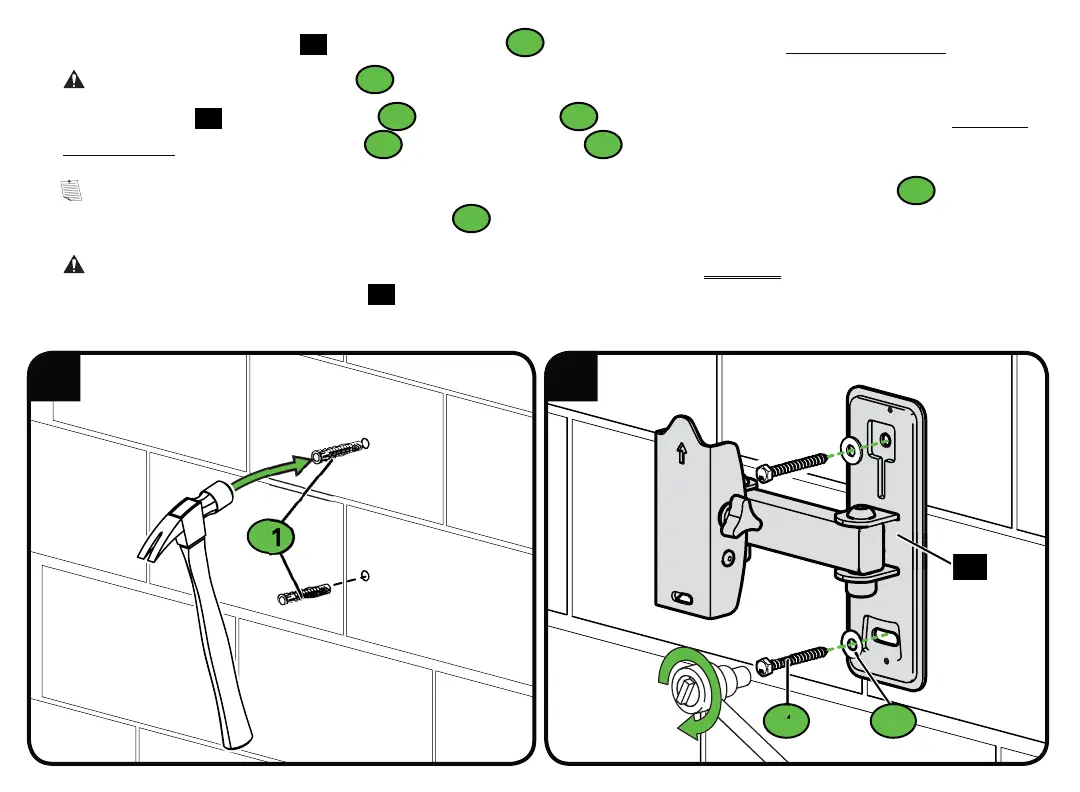 1