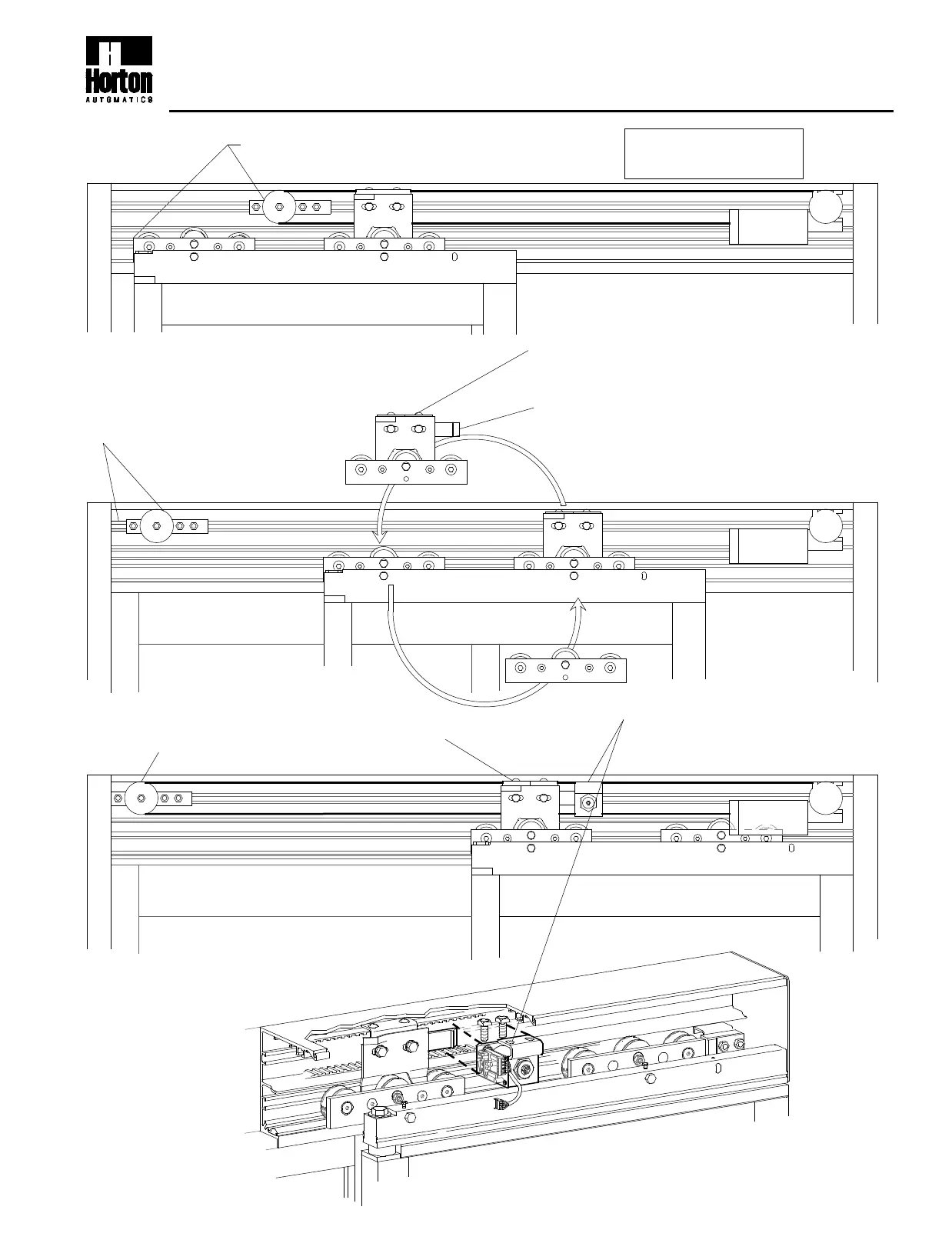 Horton
AUTOMATICS