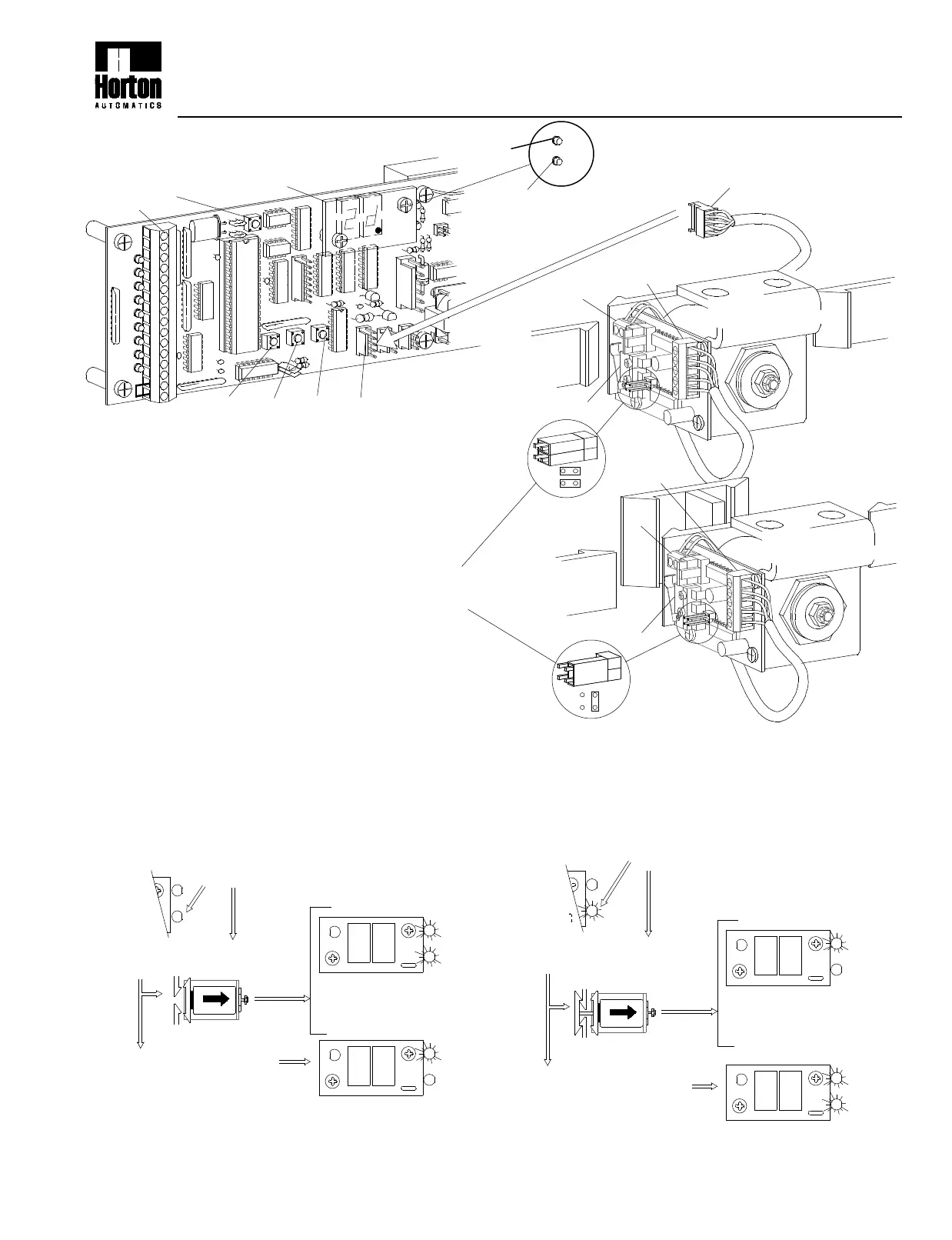 Horton
AUTOMATICS