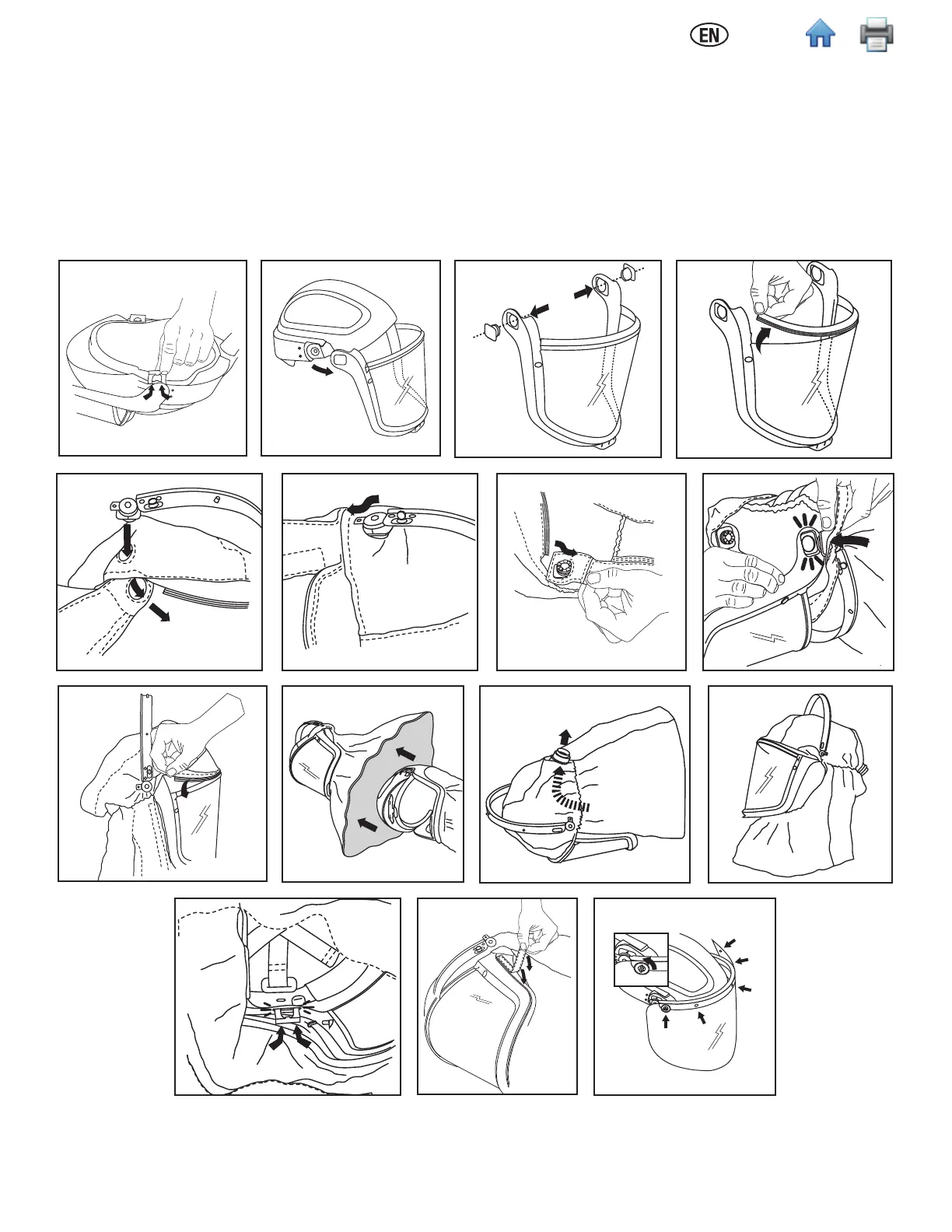 EN