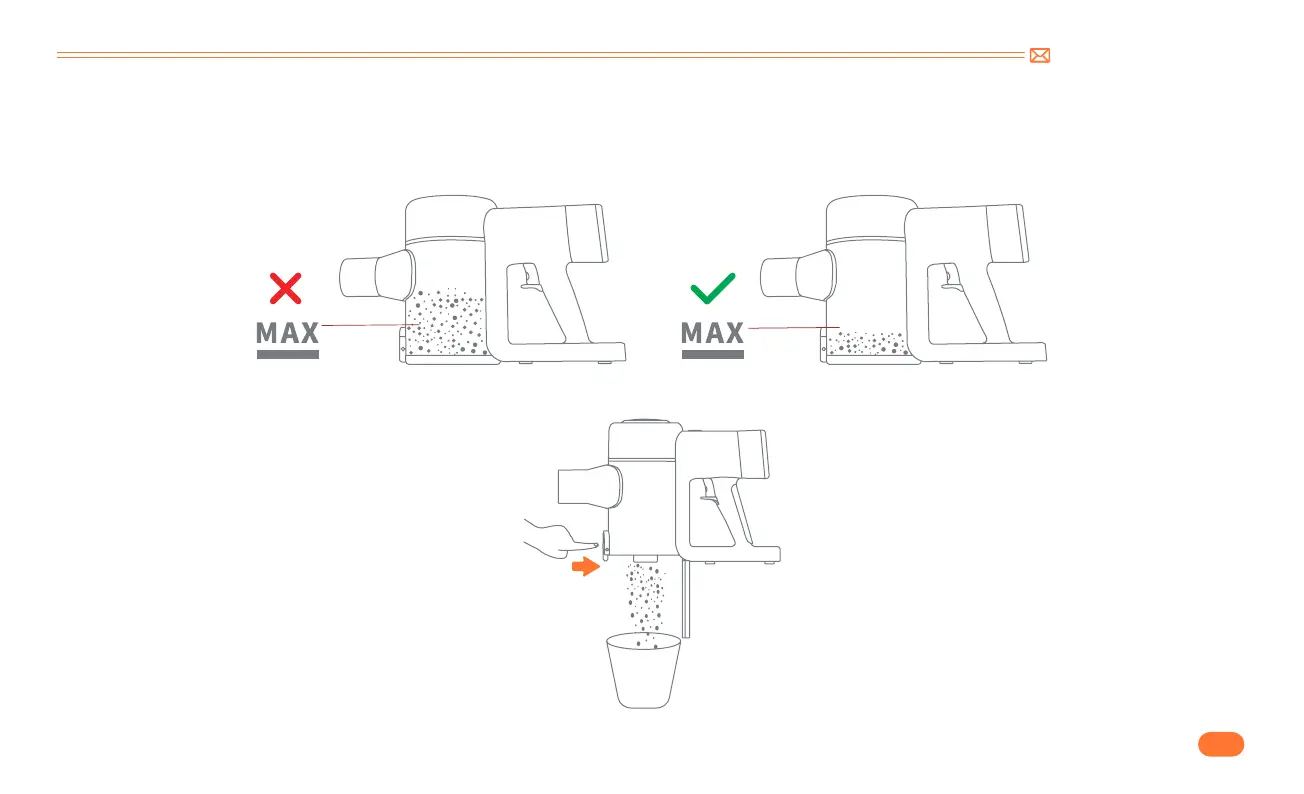 MAX

MAX