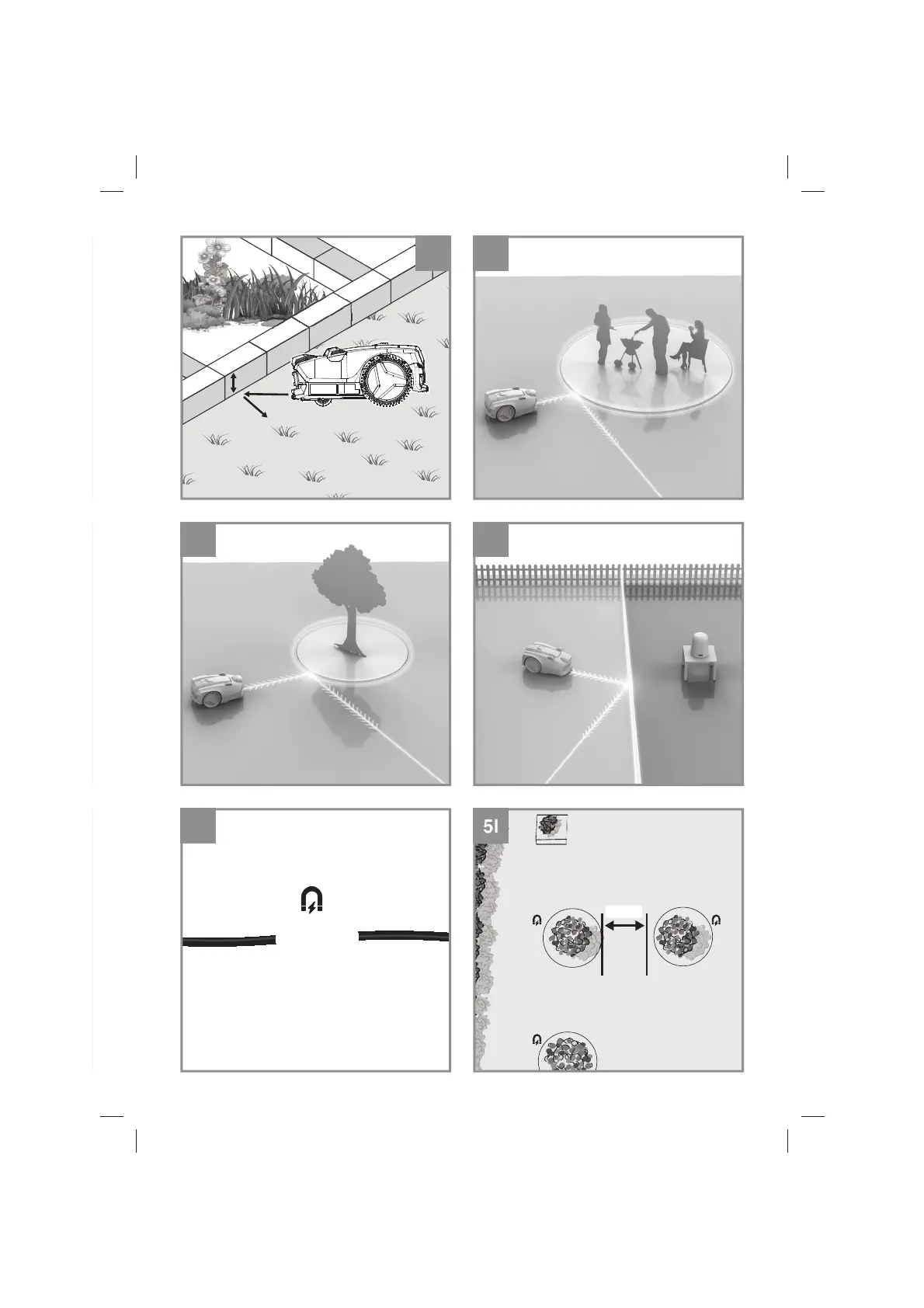 5I