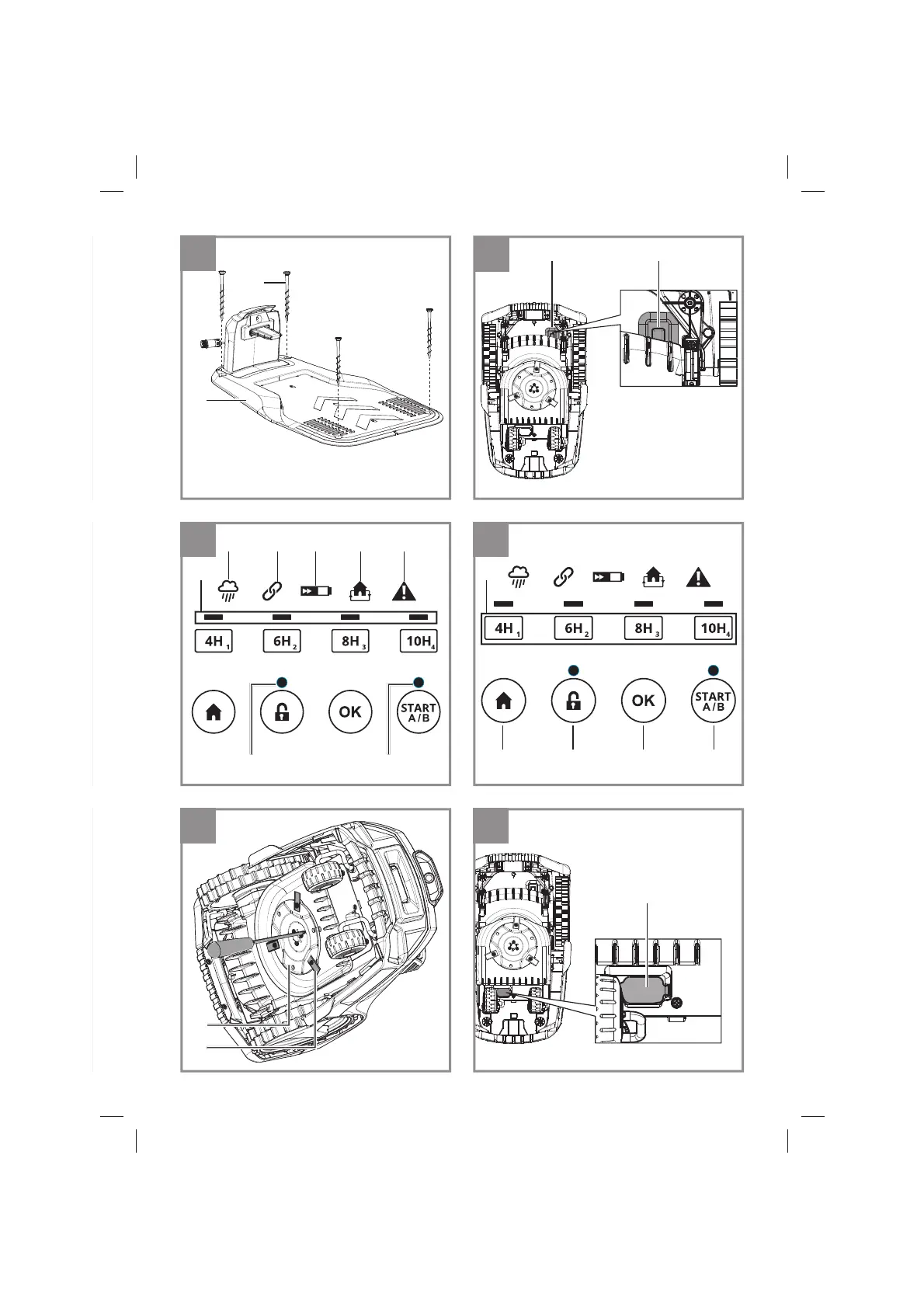 4H$_1$ 6H$_2$ 8H$_3$ 10H$_4$

OK START A/B

4H$_1$ 6H$_2$ 8H$_3$ 10H$_4$

OK START A/B