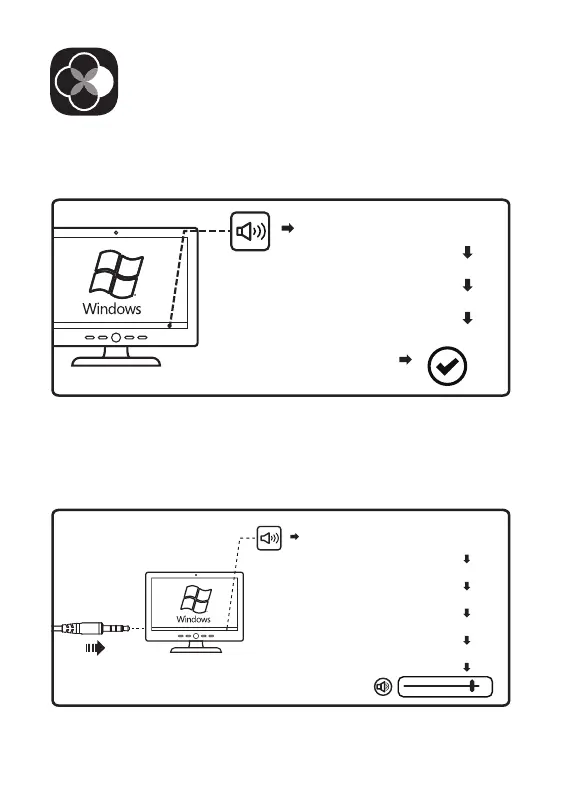 Windows

Windows