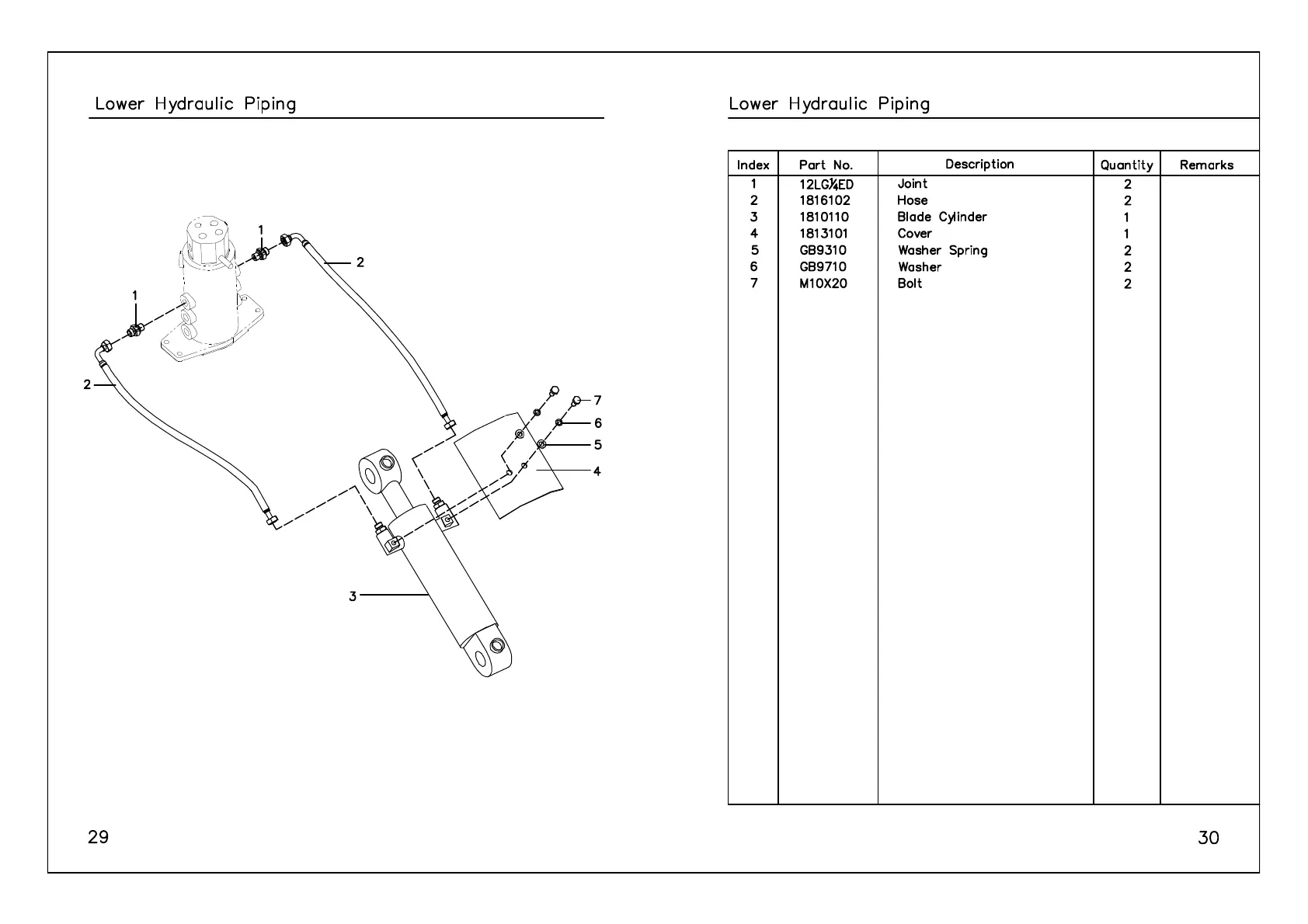 Lower Hydraulic Piping

1
2
1
2
7
6
5
4
3

29

Lower Hydraulic Piping

| Index | Part No. | Description | Quantity | Remarks |
|---|---|---|---|---|
| 1 | 12LG¼ED | Joint | 2 | |
| 2 | 1816102 | Hose | 2 | |
| 3 | 1810110 | Blade Cylinder | 1 | |
| 4 | 1813101 | Cover | 1 | |
| 5 | GB9310 | Washer Spring | 2 | |
| 6 | GB9710 | Washer | 2 | |
| 7 | M10X20 | Bolt | 2 | |

30