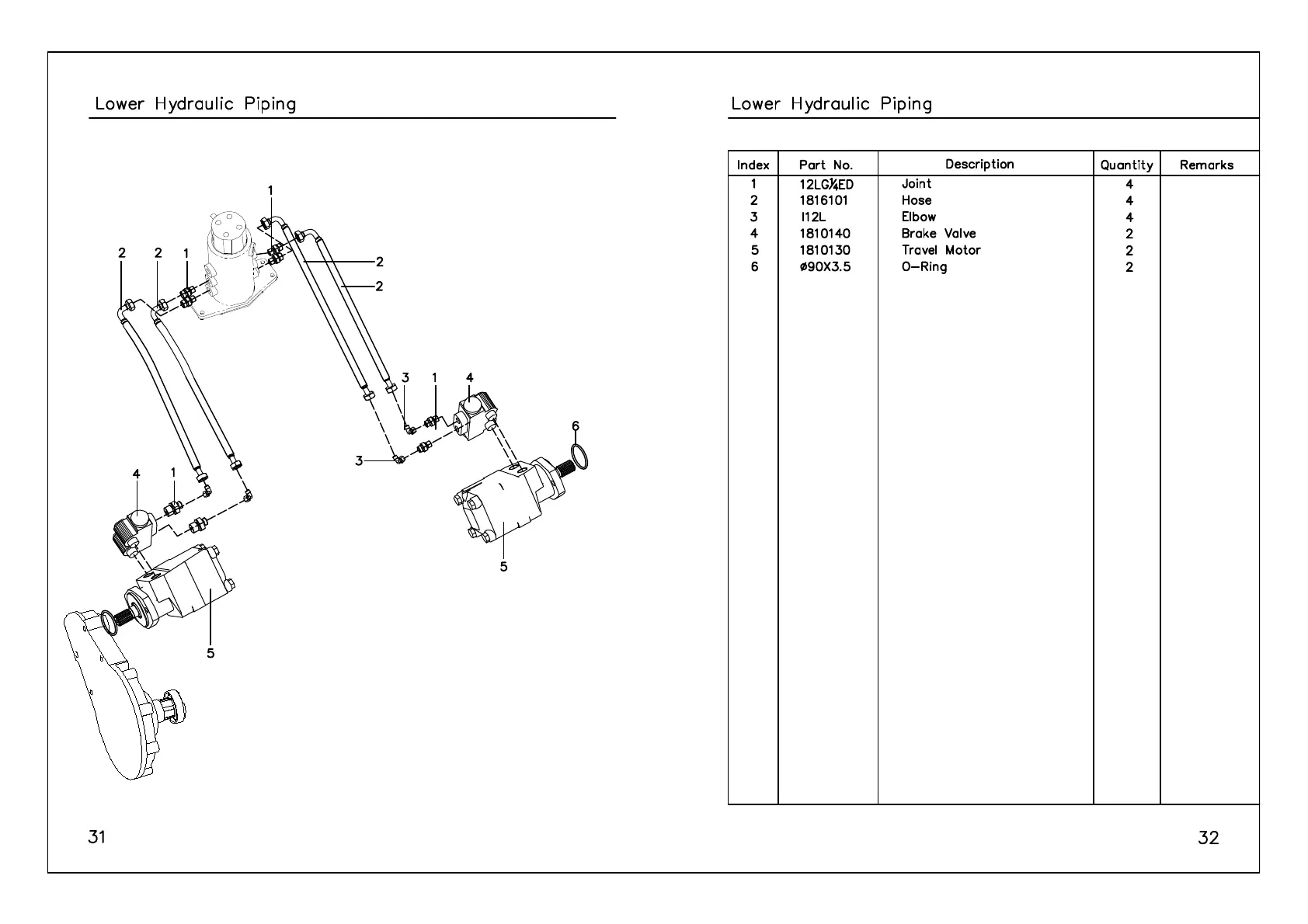 Lower Hydraulic Piping

1
2 2 1
2
2
3 1 4
6
3
4 1
5
5

31

Lower Hydraulic Piping

| Index | Part No. | Description | Quantity | Remarks |
|---|---|---|---|---|
| 1 | 12LG¼ED | Joint | 4 | |
| 2 | 1816101 | Hose | 4 | |
| 3 | I12L | Elbow | 4 | |
| 4 | 1810140 | Brake Valve | 2 | |
| 5 | 1810130 | Travel Motor | 2 | |
| 6 | ø90X3.5 | O-Ring | 2 | |

32