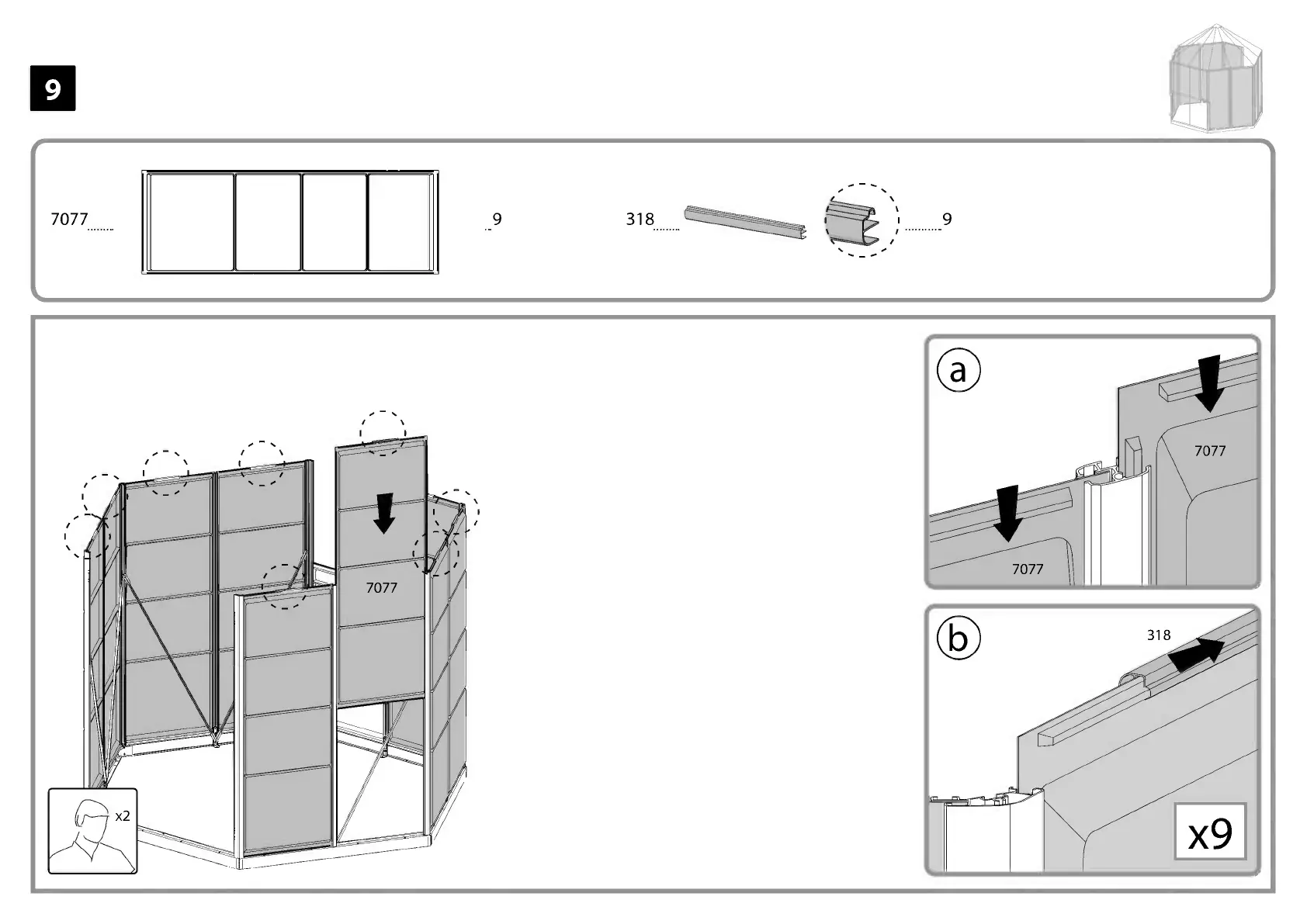 9

7077 9

318 9

7077

x2

a

7077

7077

b

318

x9