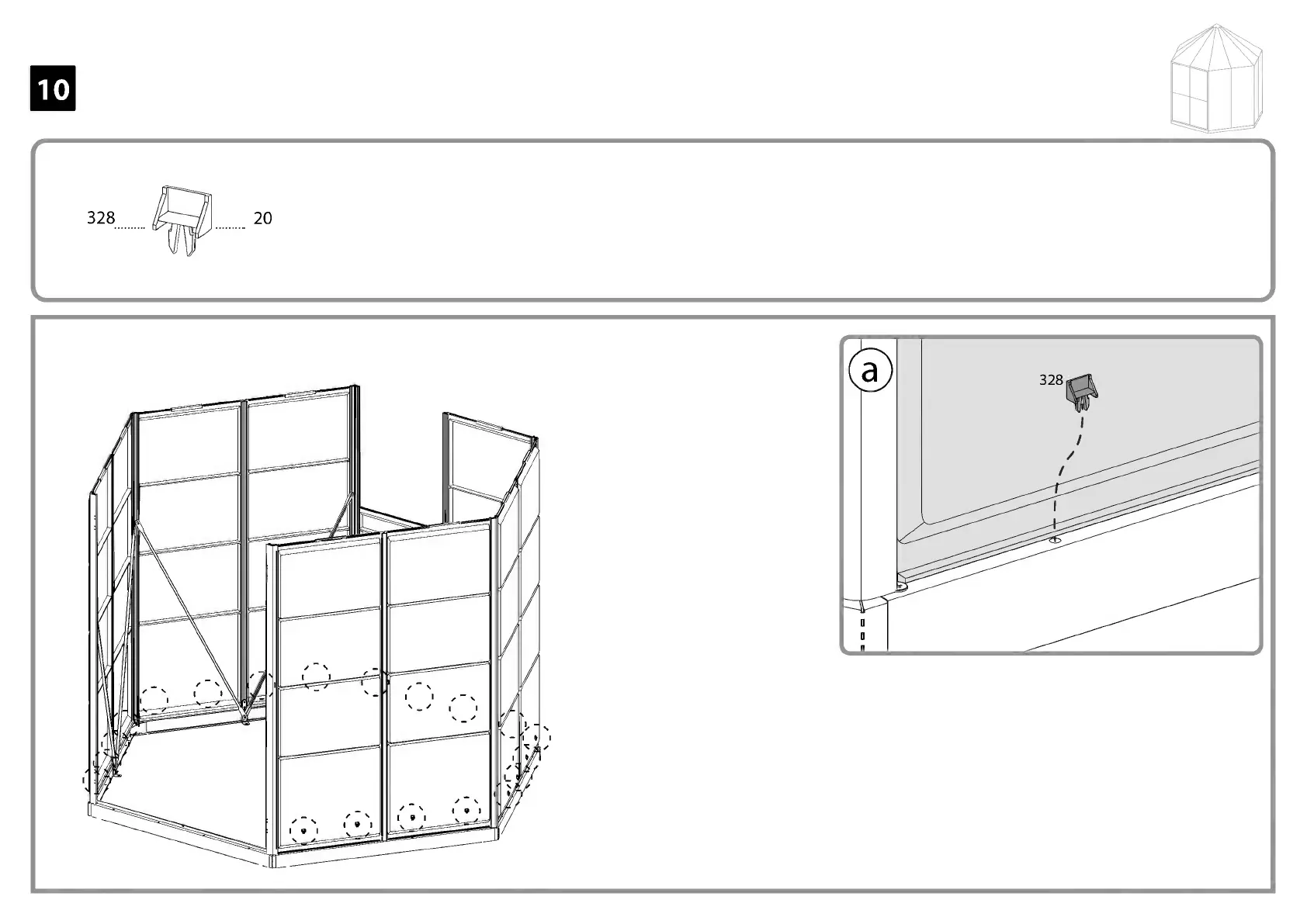 10

328 20

a

328