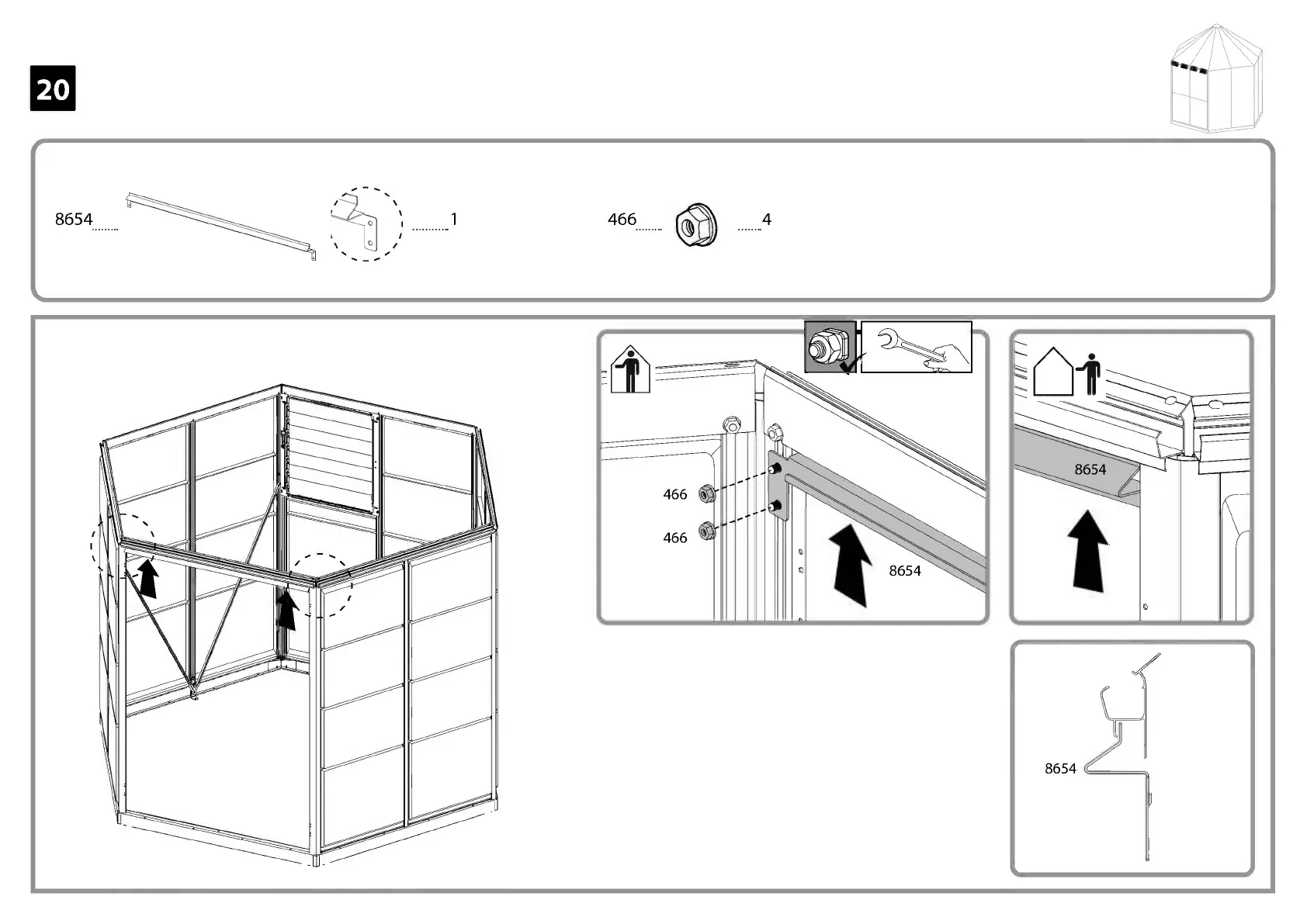 20

8654 1

466 4

466

466

8654

8654

8654