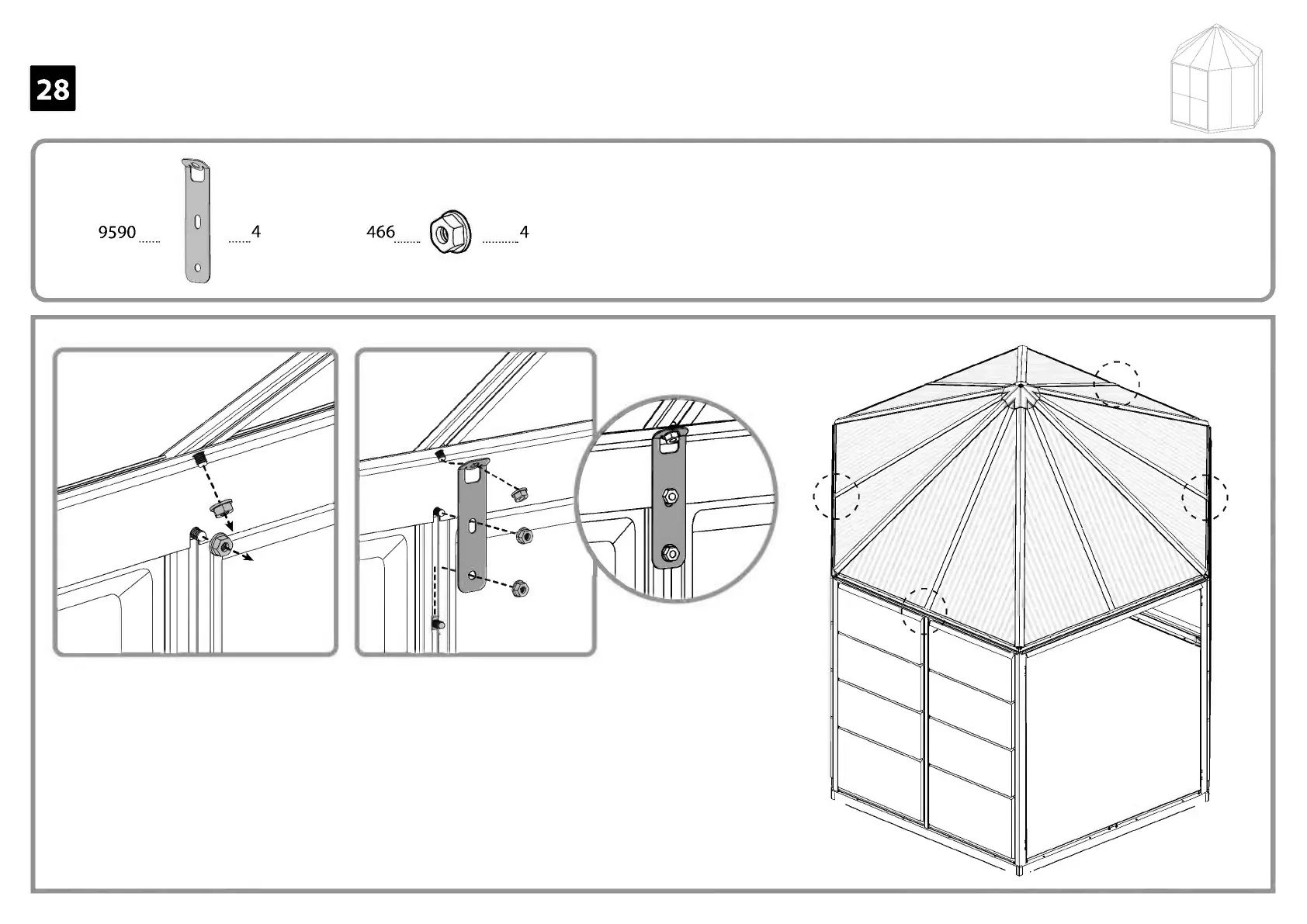 28

9590 ........ 4

466 ........ 4