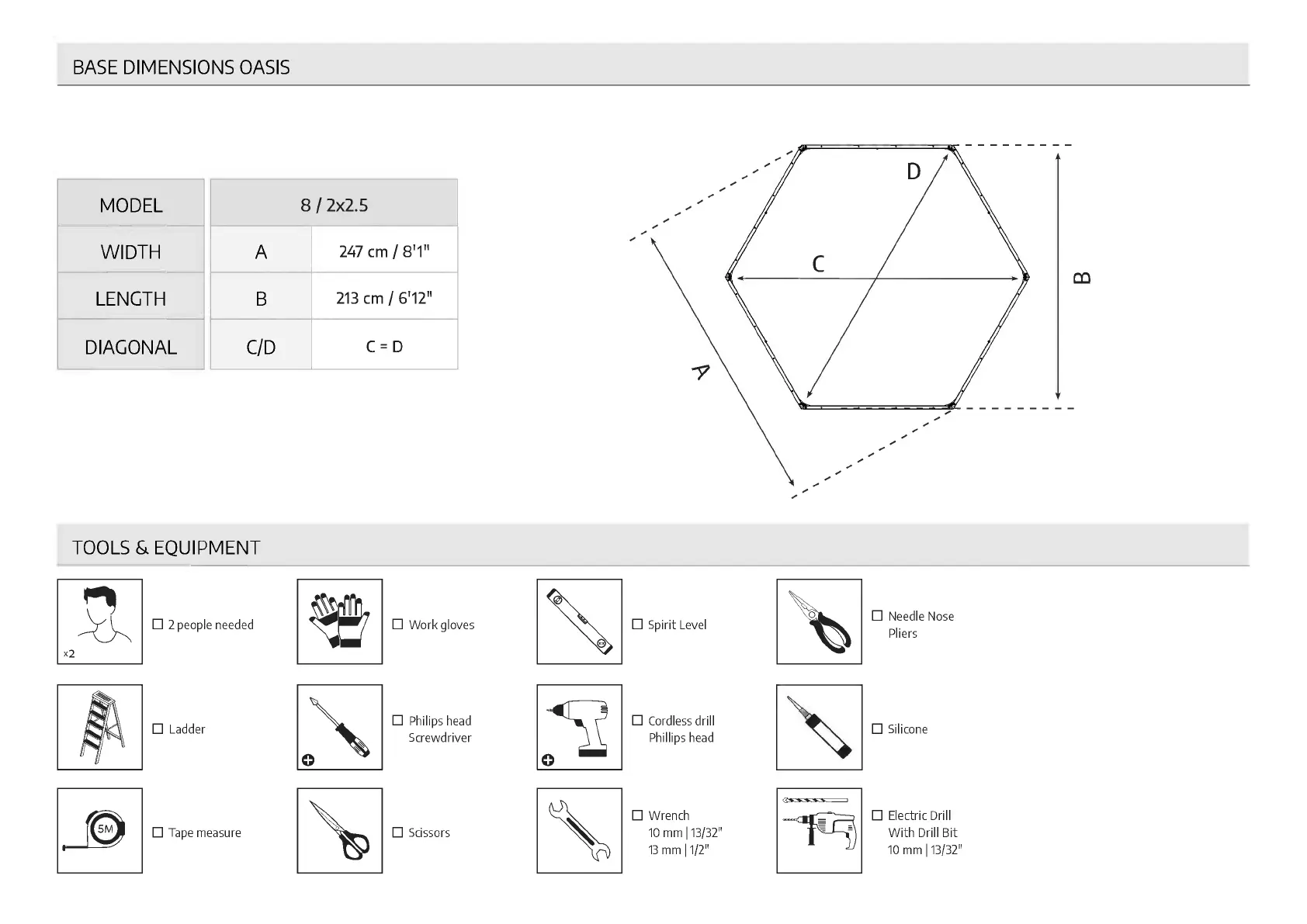 BASE DIMENSIONS OASIS

| MODEL | 8 / 2x2.5 | |
|---|---|---|
| WIDTH | A | 247 cm / 8'1" |
| LENGTH | B | 213 cm / 6'12" |
| DIAGONAL | C/D | C = D |

D

C

B

A

TOOLS & EQUIPMENT

x2

☐ 2 people needed

☐ Work gloves

☐ Spirit Level

☐ Needle Nose Pliers

☐ Ladder

☐ Philips head Screwdriver

☐ Cordless drill Phillips head

☐ Silicone

5M

☐ Tape measure

☐ Scissors

☐ Wrench 10 mm | 13/32" 13 mm | 1/2"

☐ Electric Drill With Drill Bit 10 mm | 13/32"