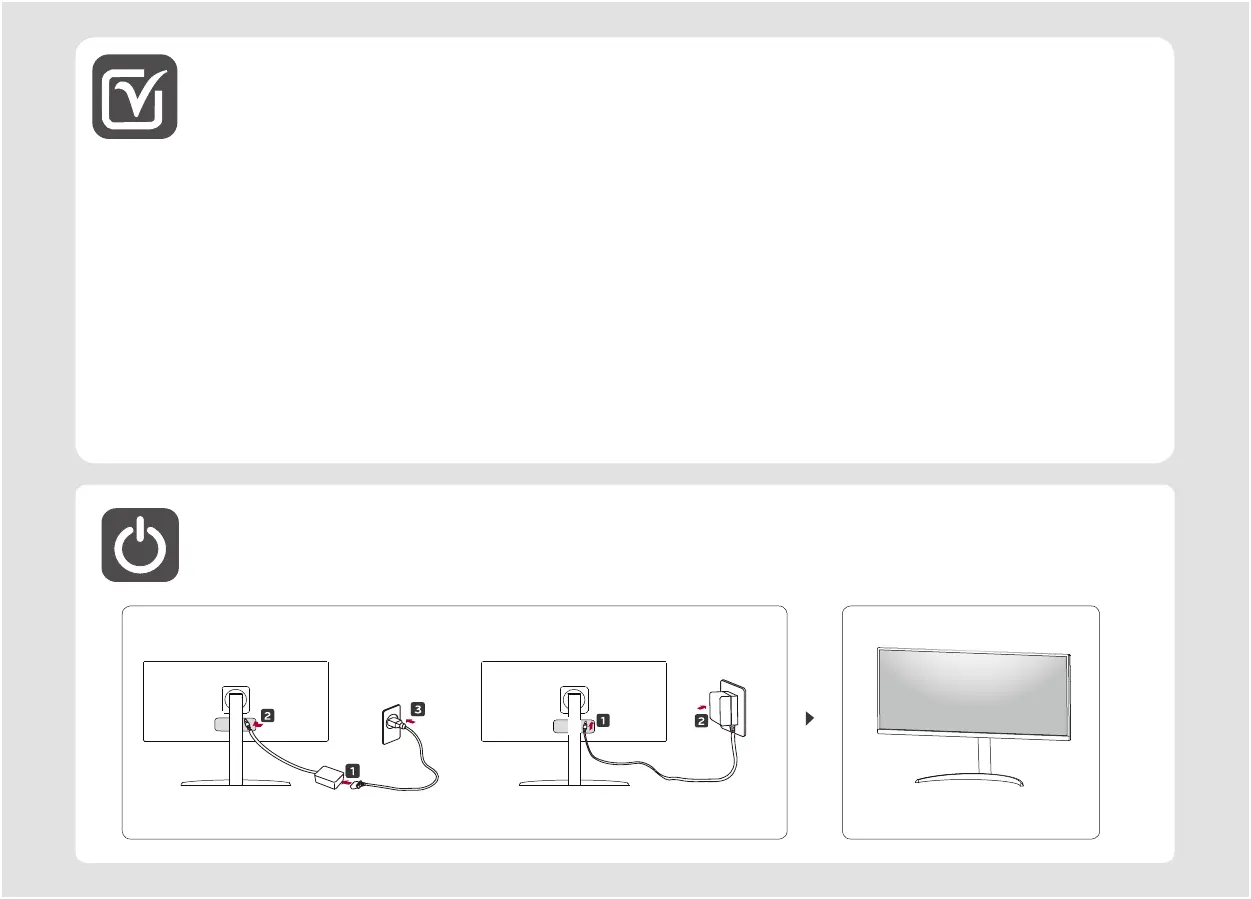 2

3

1

1

2