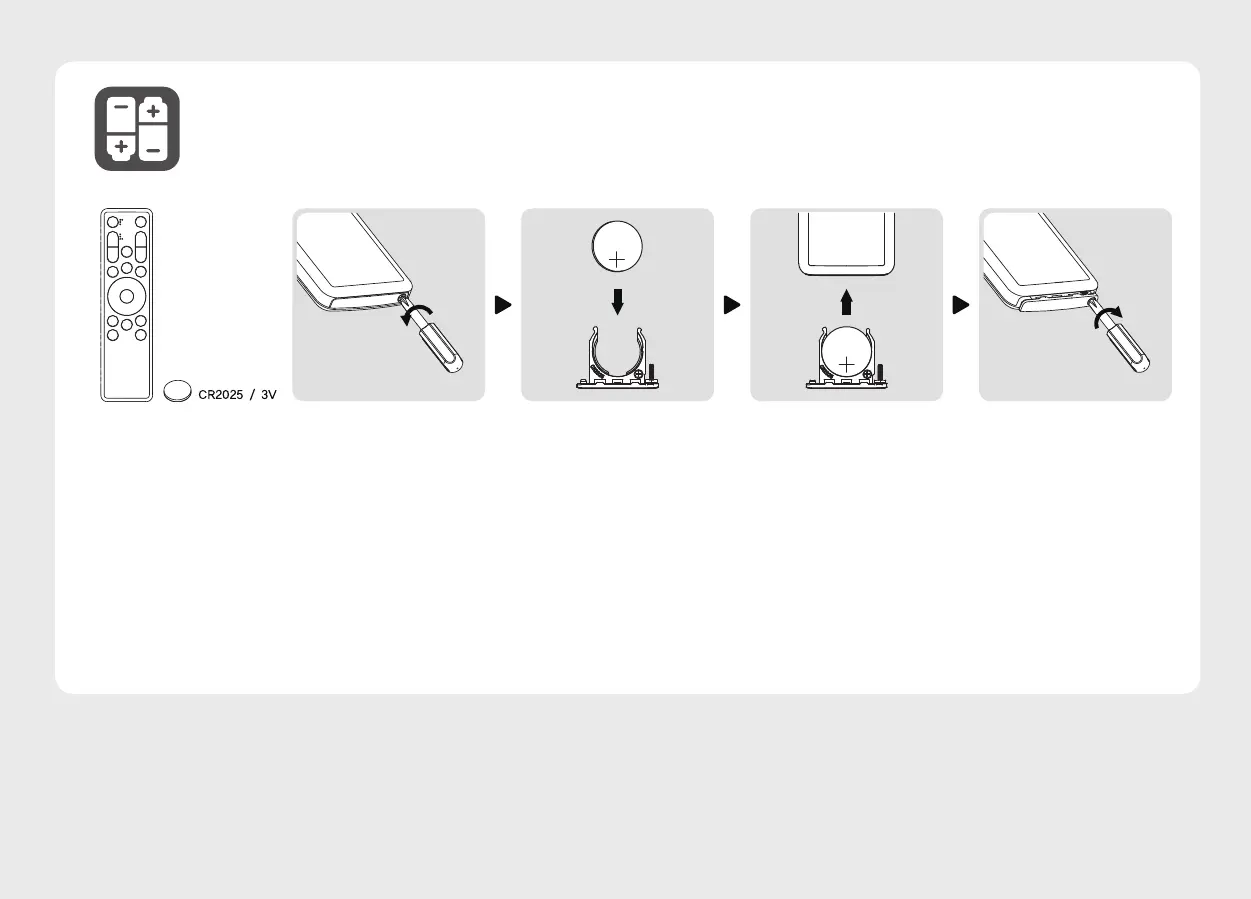 CR2025 / 3V